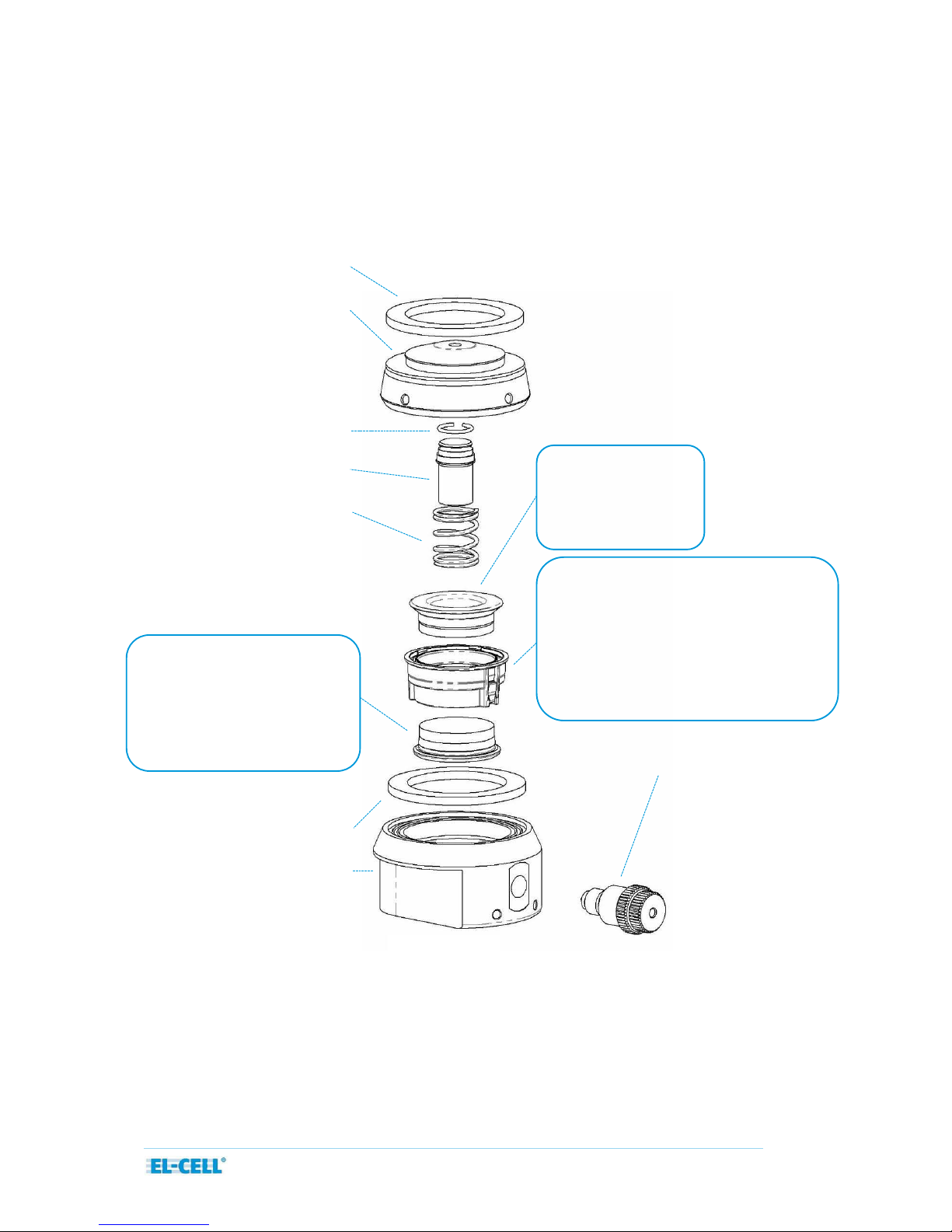 EL-CELL®