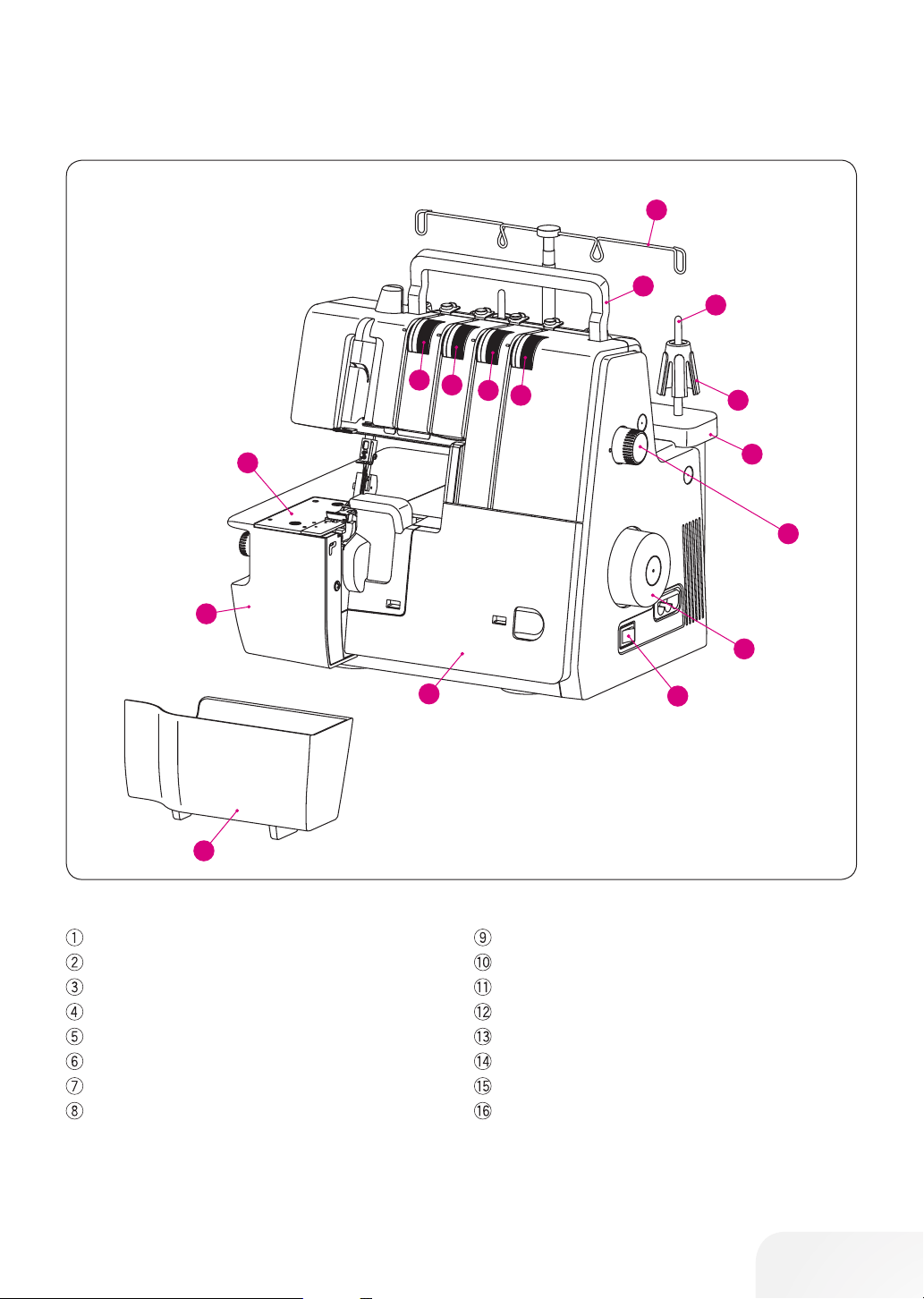 ①
②
③
④
⑤
⑥
⑦
⑧
⑨
⑩
⑪
⑫
⑬
⑭
⑮
⑯