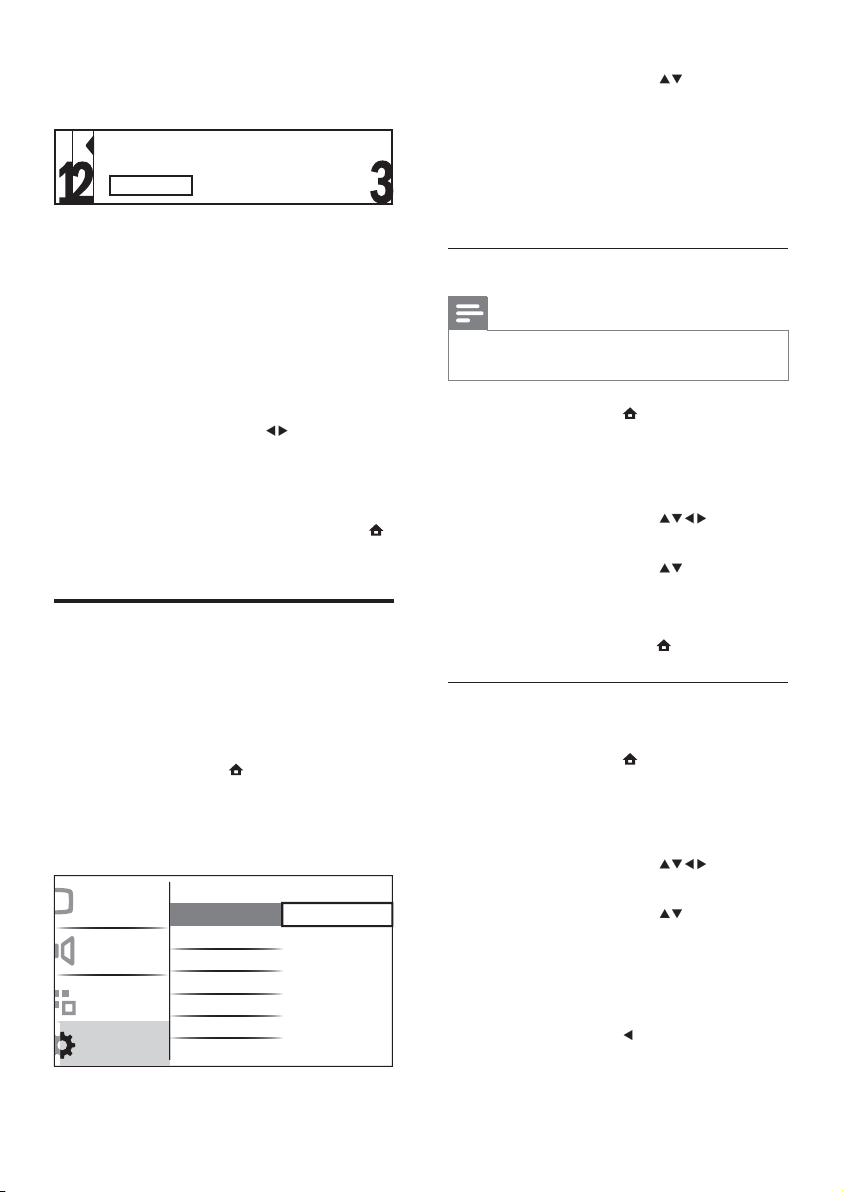 12

3