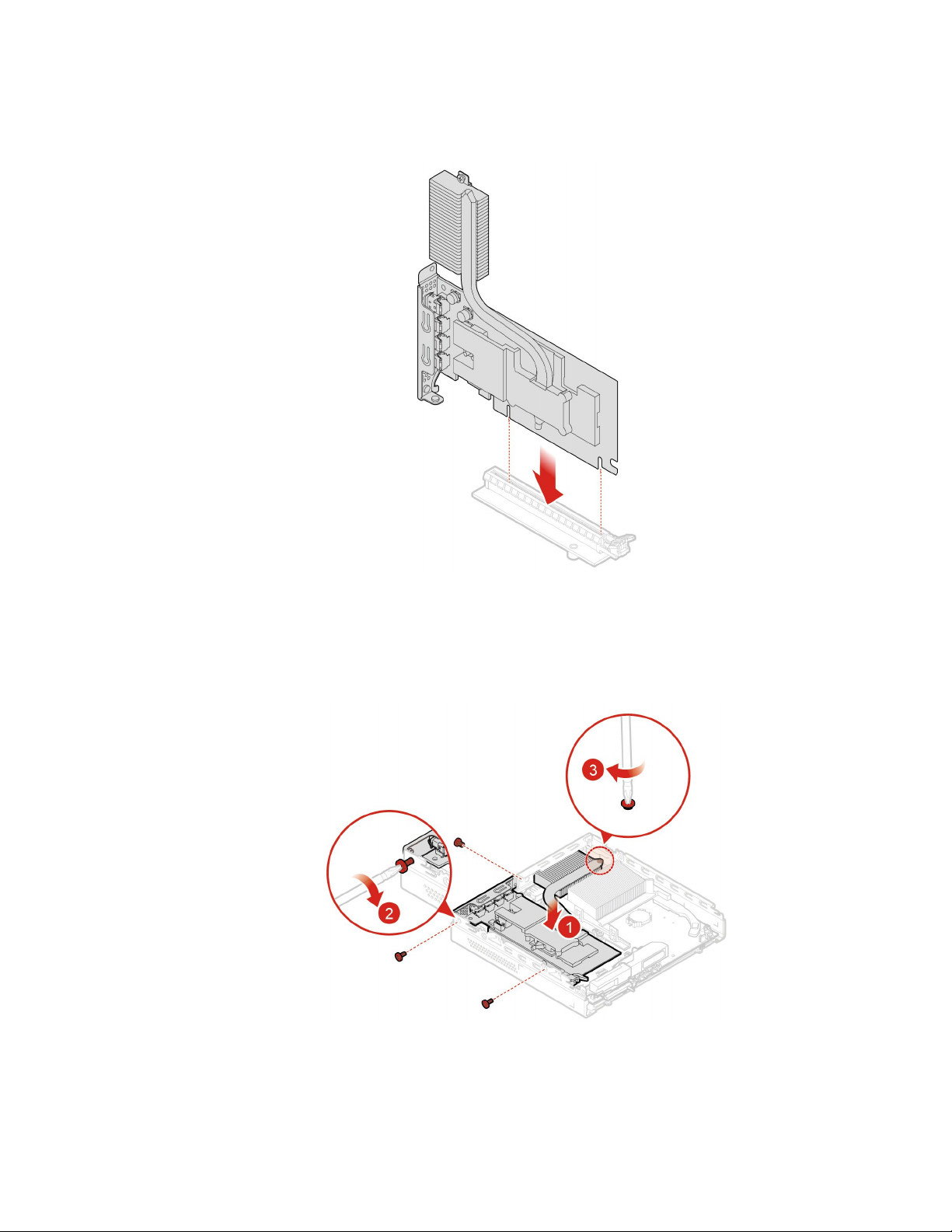 3

2

1