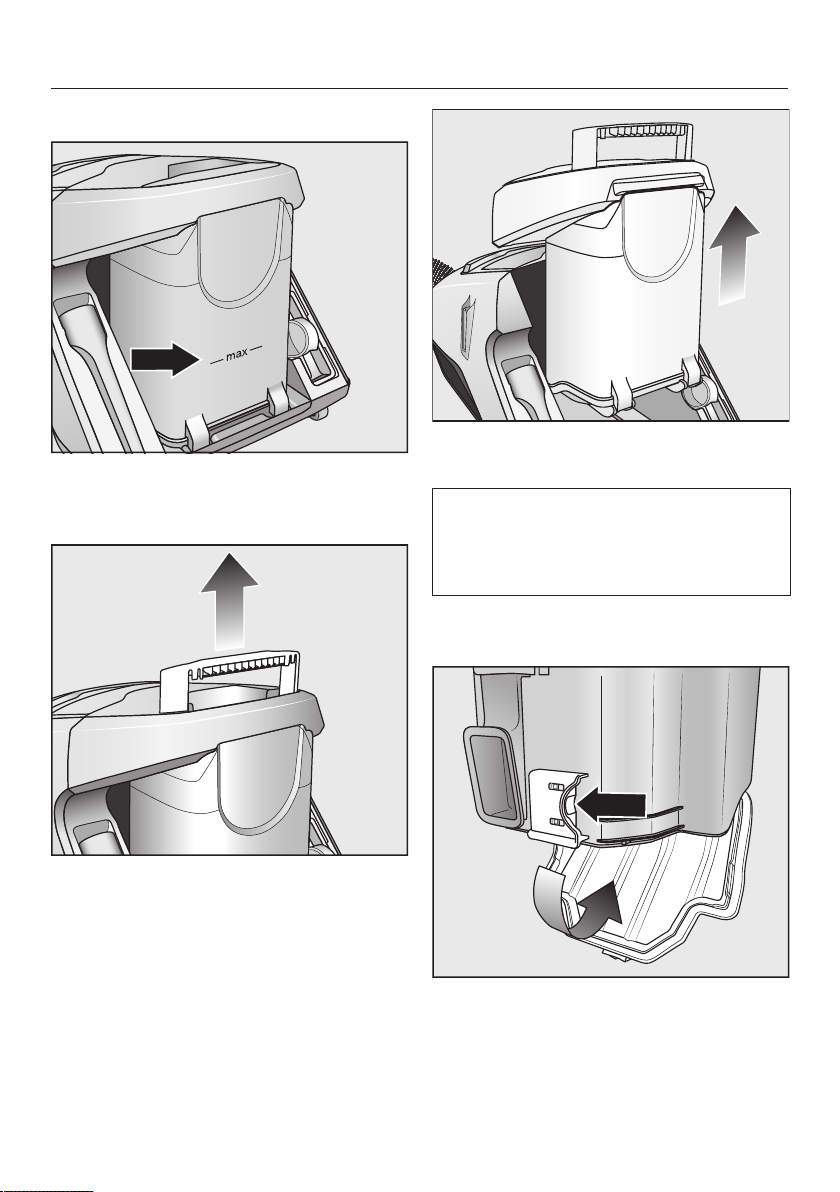 max