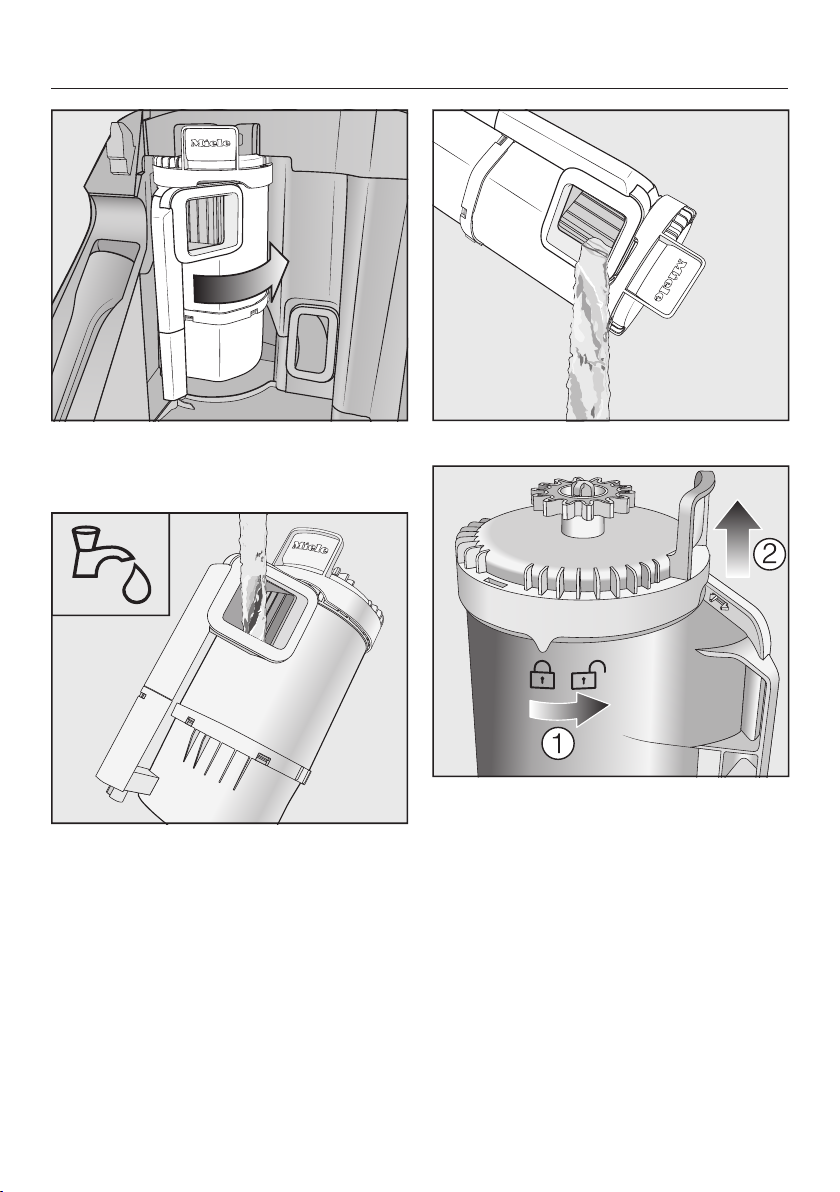 Miele

Miele

Miele

2

1