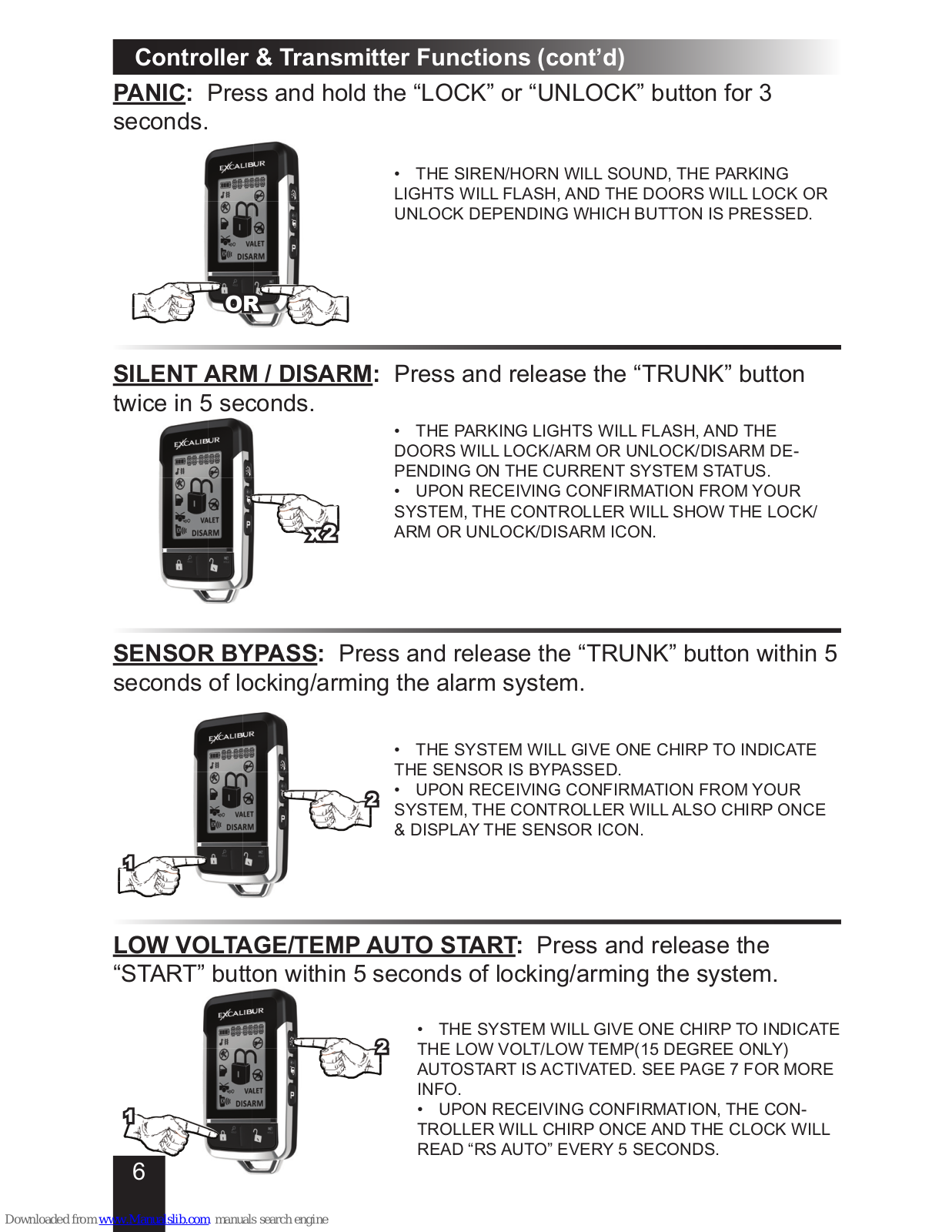 Controller & Transmitter Functions (cont'd)

PANIC: Press and hold the "LOCK" or "UNLOCK" button for 3 seconds.

EXCALIBUR

VALET

DISARM

P

OR

• THE SIREN/HORN WILL SOUND, THE PARKING LIGHTS WILL FLASH, AND THE DOORS WILL LOCK OR UNLOCK DEPENDING WHICH BUTTON IS PRESSED.

SILENT ARM / DISARM: Press and release the "TRUNK" button twice in 5 seconds.

EXCALIBUR

VALET

DISARM

P

x2

• THE PARKING LIGHTS WILL FLASH, AND THE DOORS WILL LOCK/ARM OR UNLOCK/DISARM DEPENDING ON THE CURRENT SYSTEM STATUS.
• UPON RECEIVING CONFIRMATION FROM YOUR SYSTEM, THE CONTROLLER WILL SHOW THE LOCK/ARM OR UNLOCK/DISARM ICON.

SENSOR BYPASS: Press and release the "TRUNK" button within 5 seconds of locking/arming the alarm system.

EXCALIBUR

VALET

DISARM

P

2

1

• THE SYSTEM WILL GIVE ONE CHIRP TO INDICATE THE SENSOR IS BYPASSED.
• UPON RECEIVING CONFIRMATION FROM YOUR SYSTEM, THE CONTROLLER WILL ALSO CHIRP ONCE & DISPLAY THE SENSOR ICON.

LOW VOLTAGE/TEMP AUTO START: Press and release the "START" button within 5 seconds of locking/arming the system.

EXCALIBUR

VALET

DISARM

P

2

1

• THE SYSTEM WILL GIVE ONE CHIRP TO INDICATE THE LOW VOLT/LOW TEMP(15 DEGREE ONLY) AUTOSTART IS ACTIVATED. SEE PAGE 7 FOR MORE INFO.
• UPON RECEIVING CONFIRMATION, THE CONTROLLER WILL CHIRP ONCE AND THE CLOCK WILL READ "RS AUTO" EVERY 5 SECONDS.

6

Downloaded from www.Manualslib.com manuals search engine