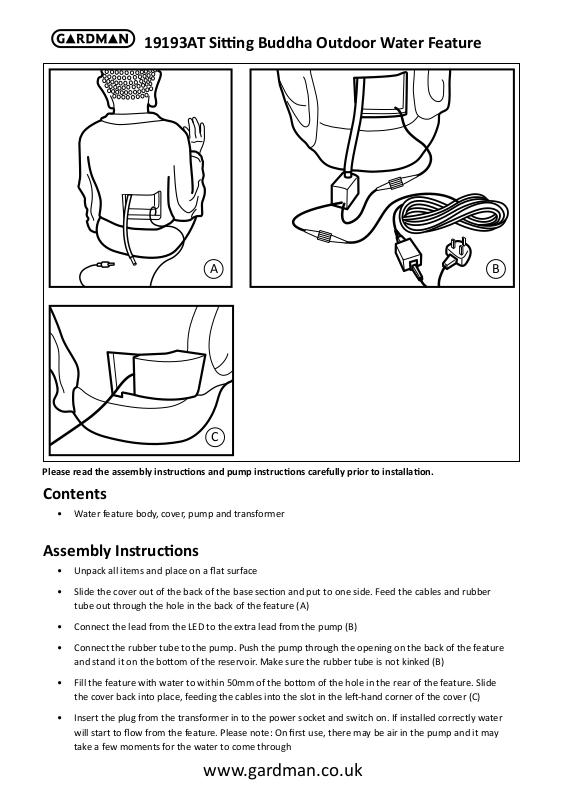 GARDMAN 19193AT Sitting Buddha Outdoor Water Feature

A

B

C

Please read the assembly instructions and pump instructions carefully prior to installation.

Contents

• Water feature body, cover, pump and transformer

Assembly Instructions

• Unpack all items and place on a flat surface

• Slide the cover out of the back of the base section and put to one side. Feed the cables and rubber tube out through the hole in the back of the feature (A)

• Connect the lead from the LED to the extra lead from the pump (B)

• Connect the rubber tube to the pump. Push the pump through the opening on the back of the feature and stand it on the bottom of the reservoir. Make sure the rubber tube is not kinked (B)

• Fill the feature with water to within 50mm of the bottom of the hole in the rear of the feature. Slide the cover back into place, feeding the cables into the slot in the left-hand corner of the cover (C)

• Insert the plug from the transformer in to the power socket and switch on. If installed correctly water will start to flow from the feature. Please note: On first use, there may be air in the pump and it may take a few moments for the water to come through

www.gardman.co.uk