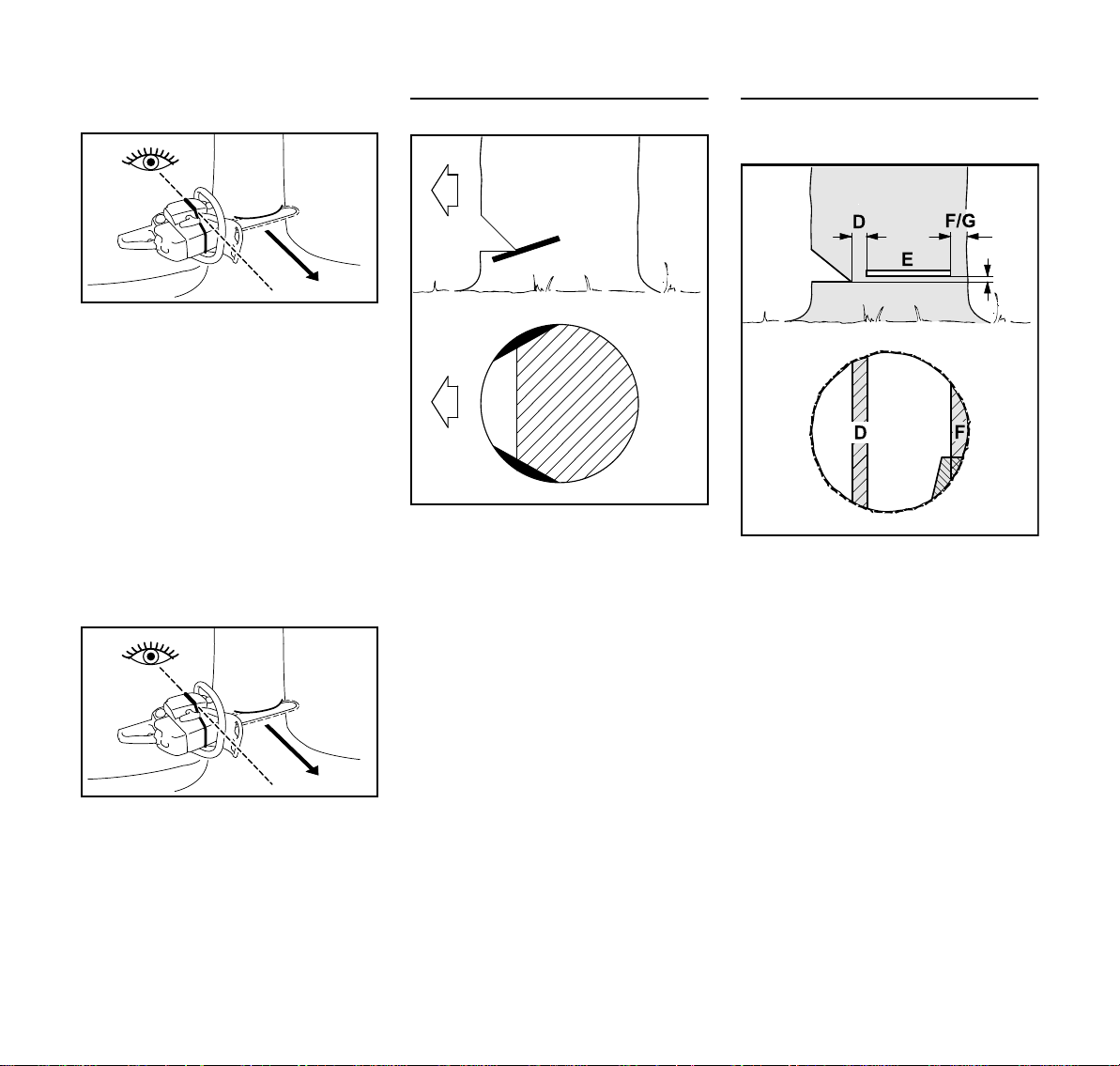 D

F/G

E

D

F