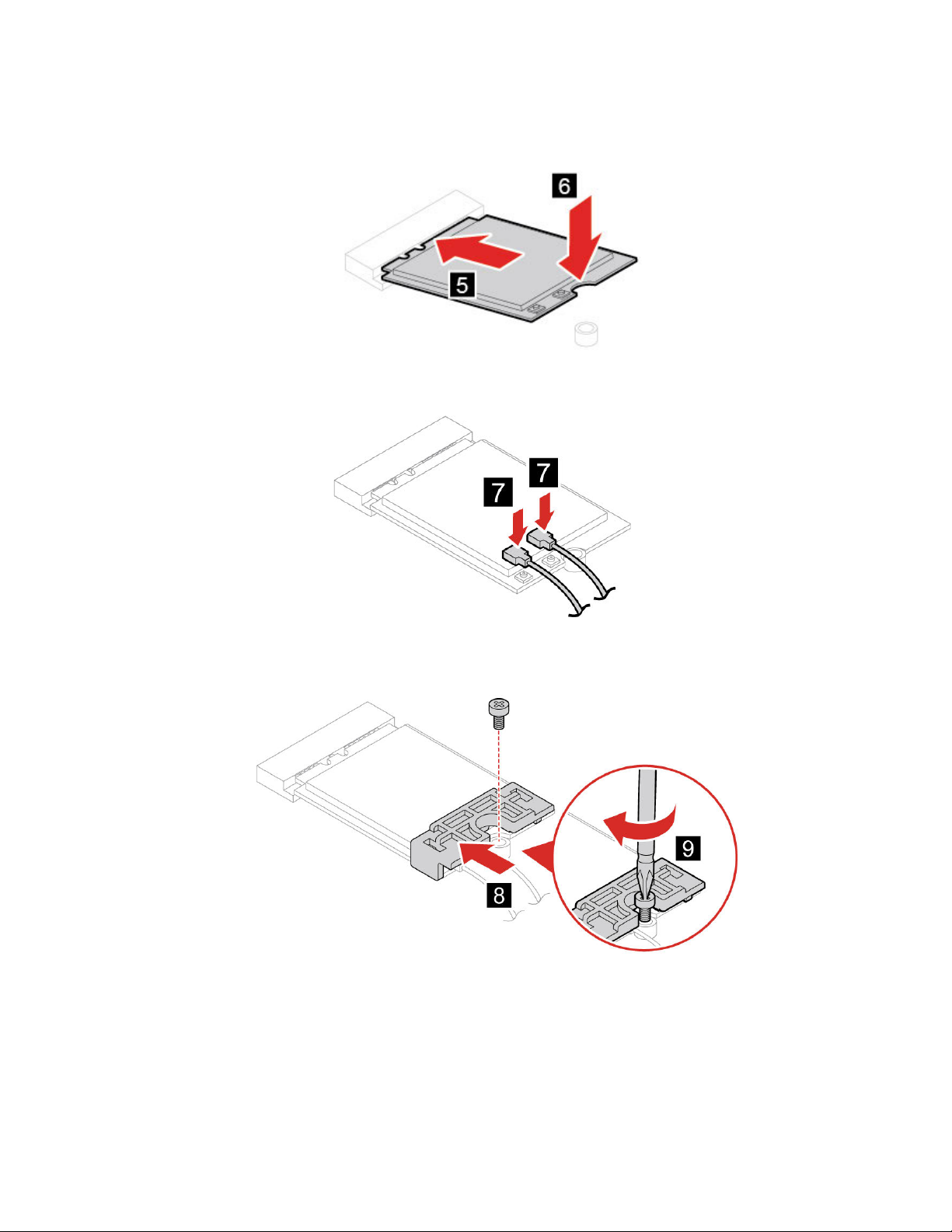 6

5

7

7

9

8