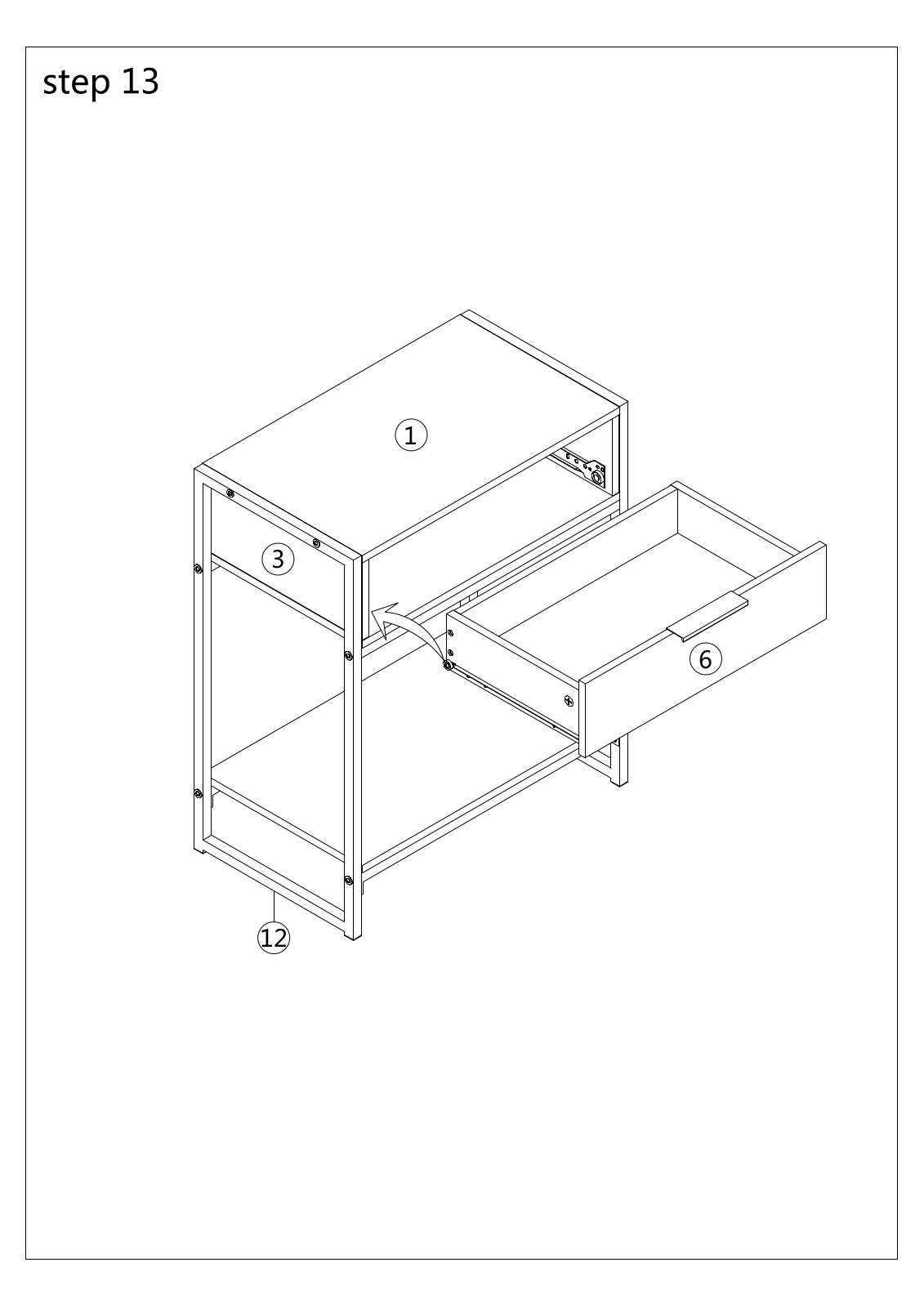 step 13

1

3

6

12