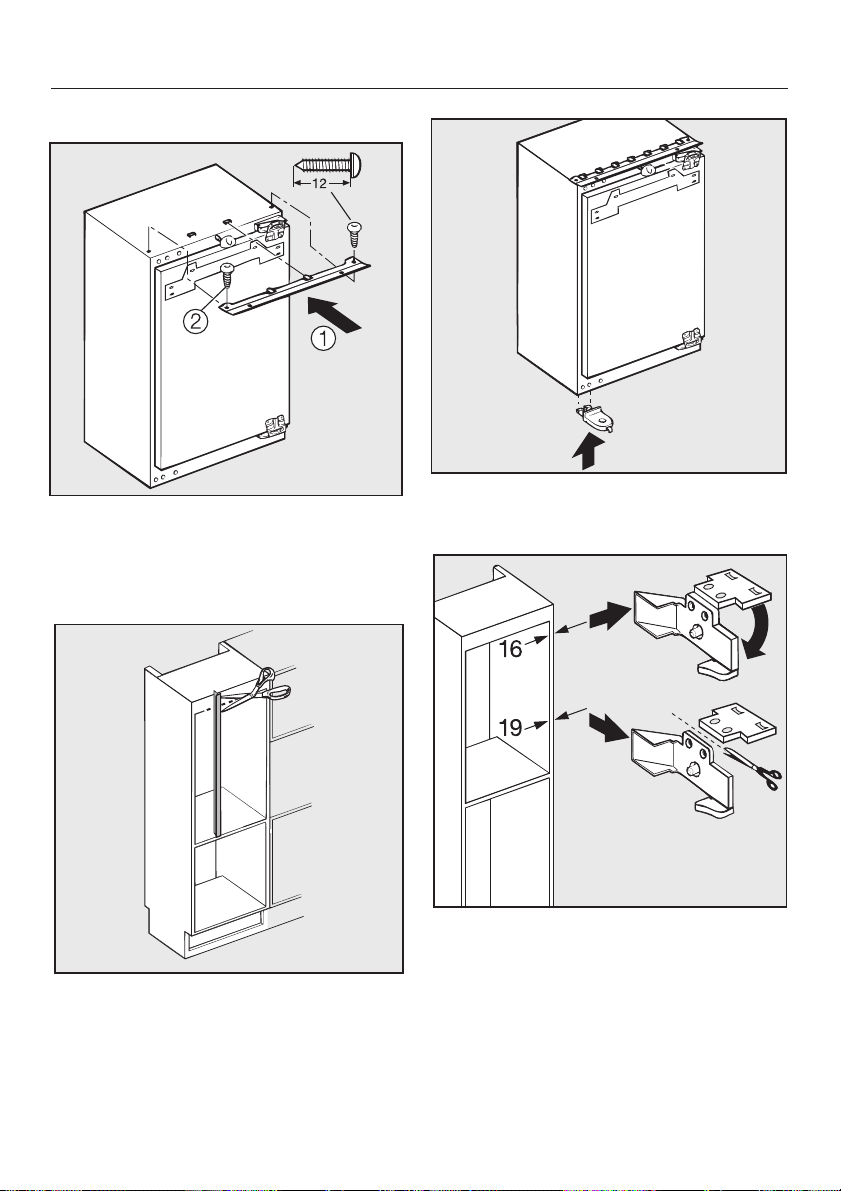 12

2

1

16

19