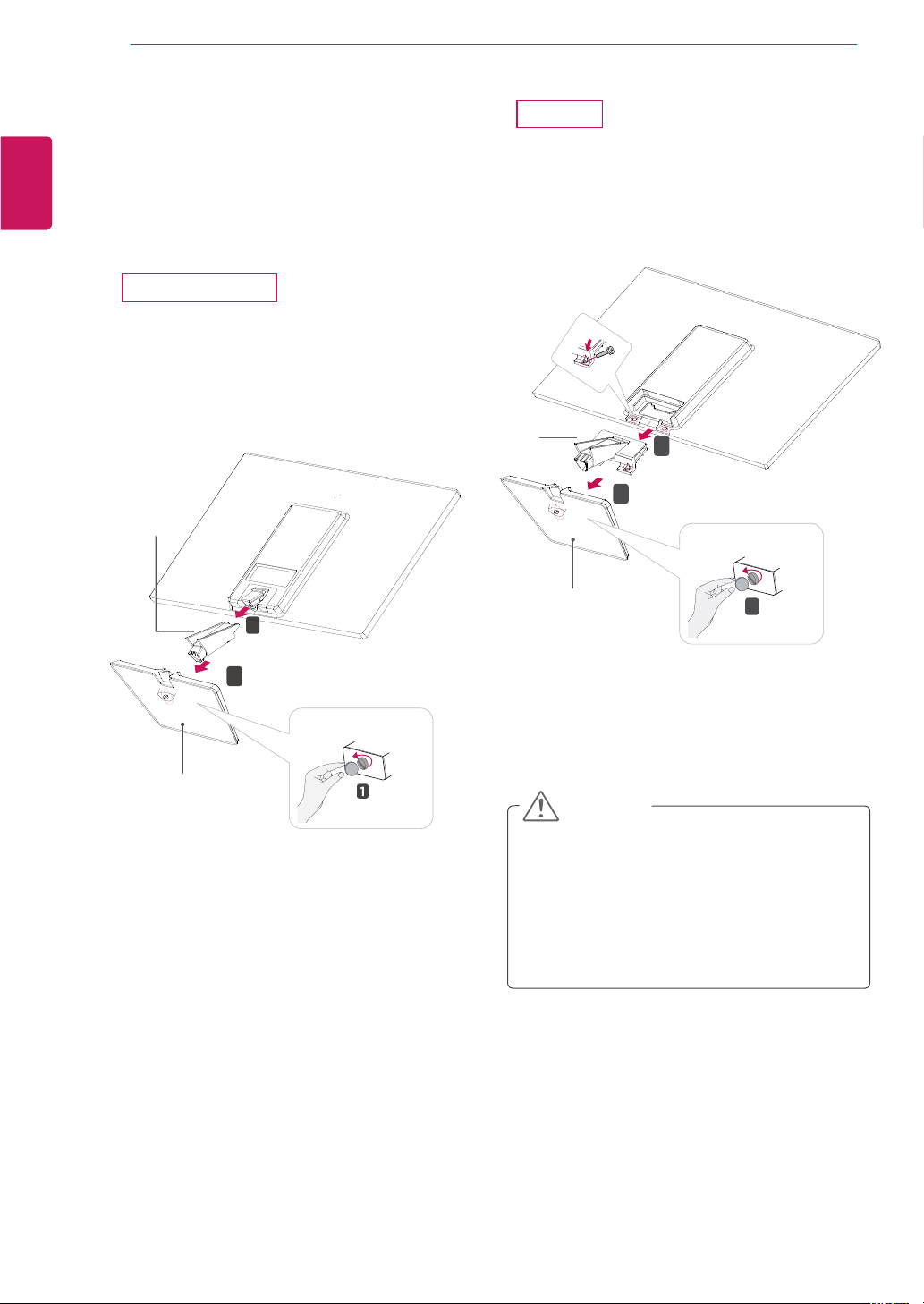 1