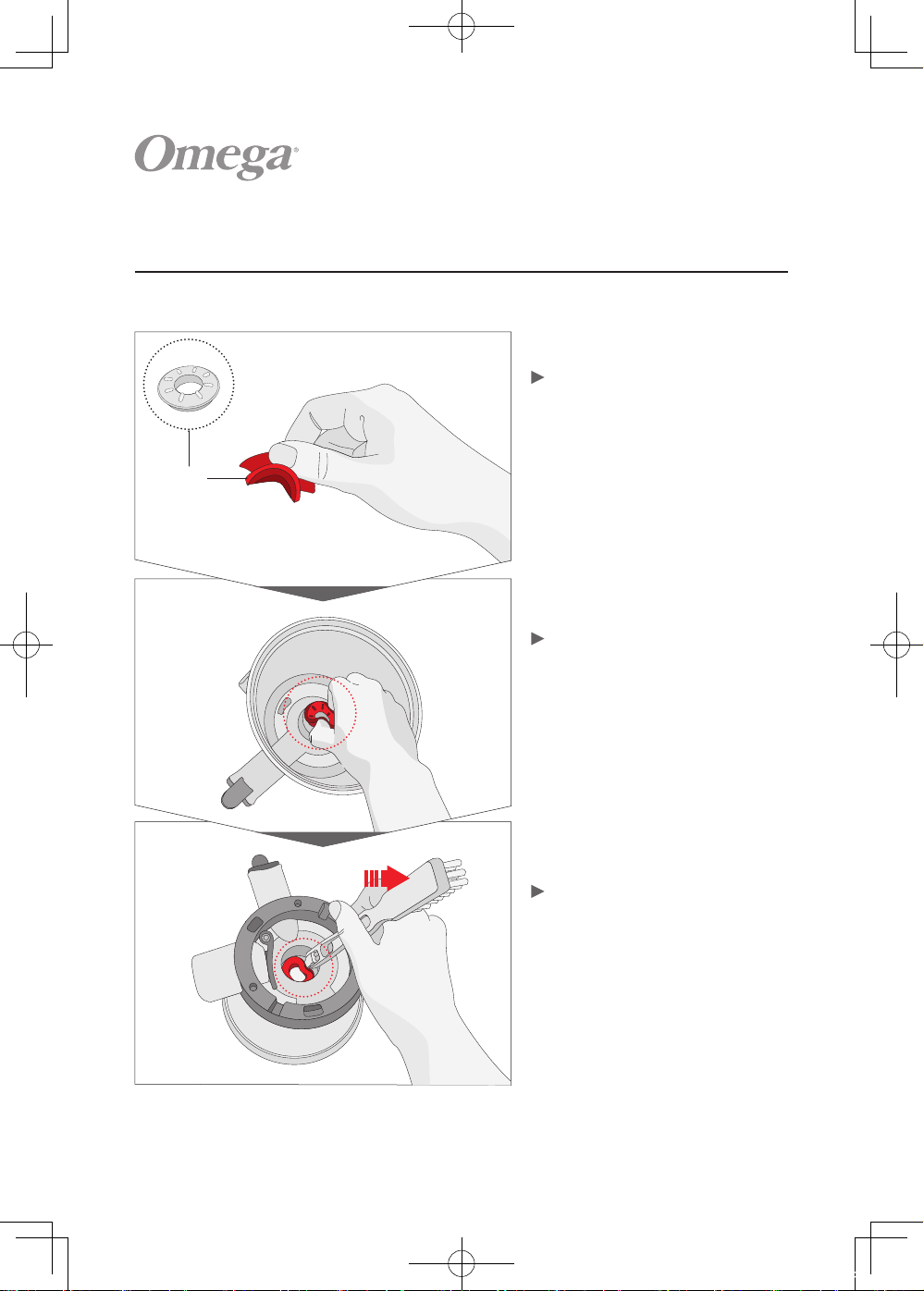 Omega®