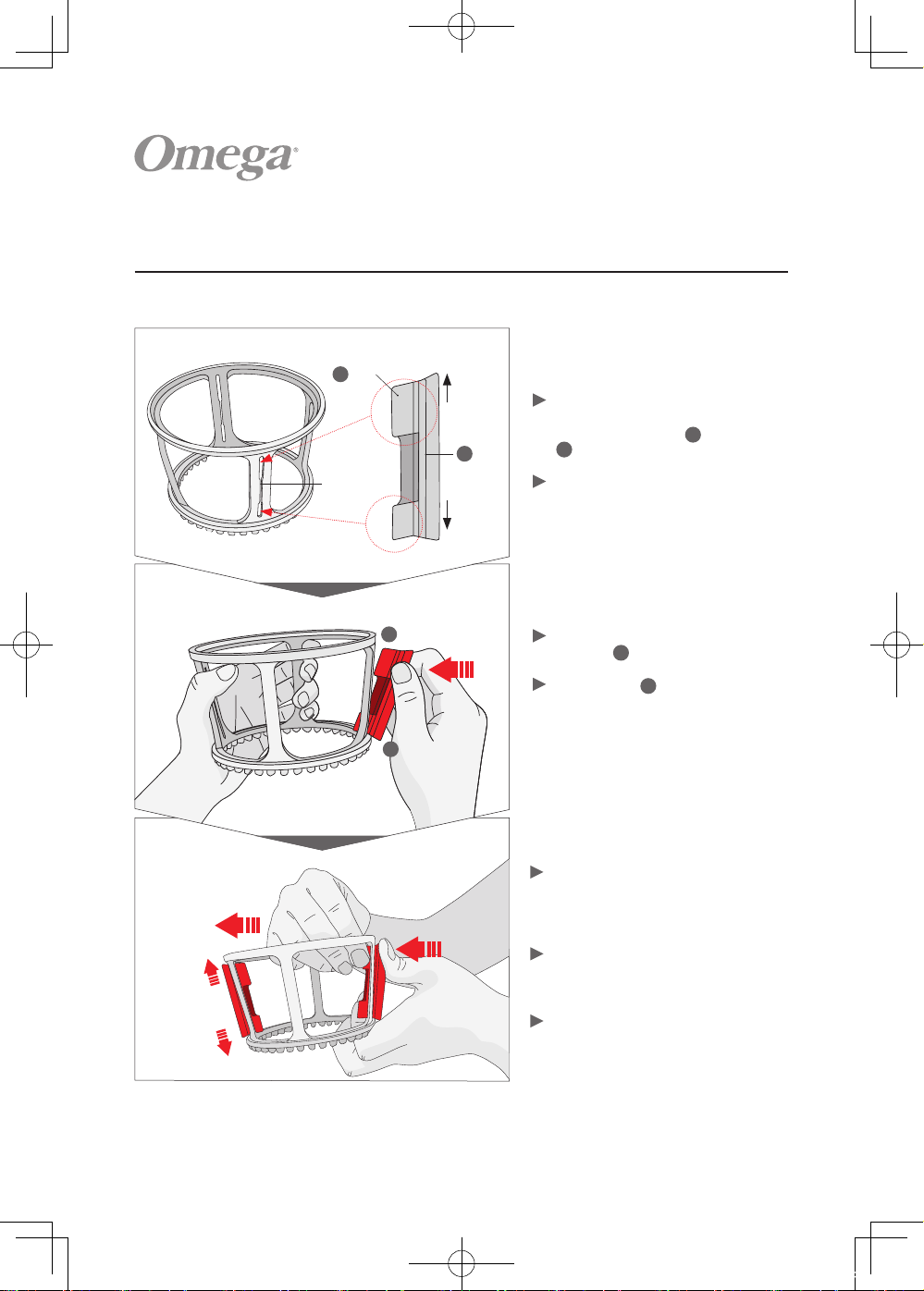 Omega®