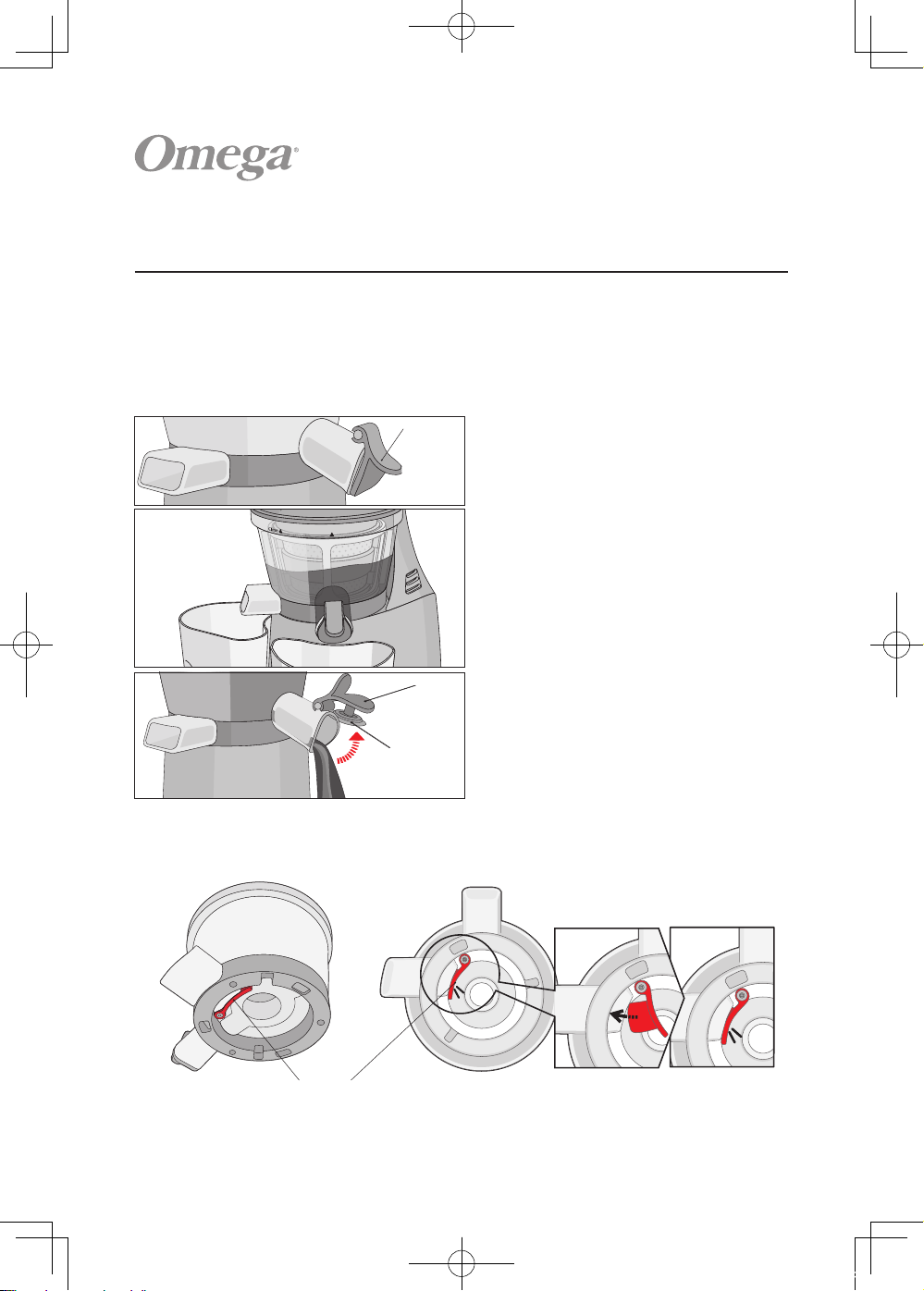 Omega®