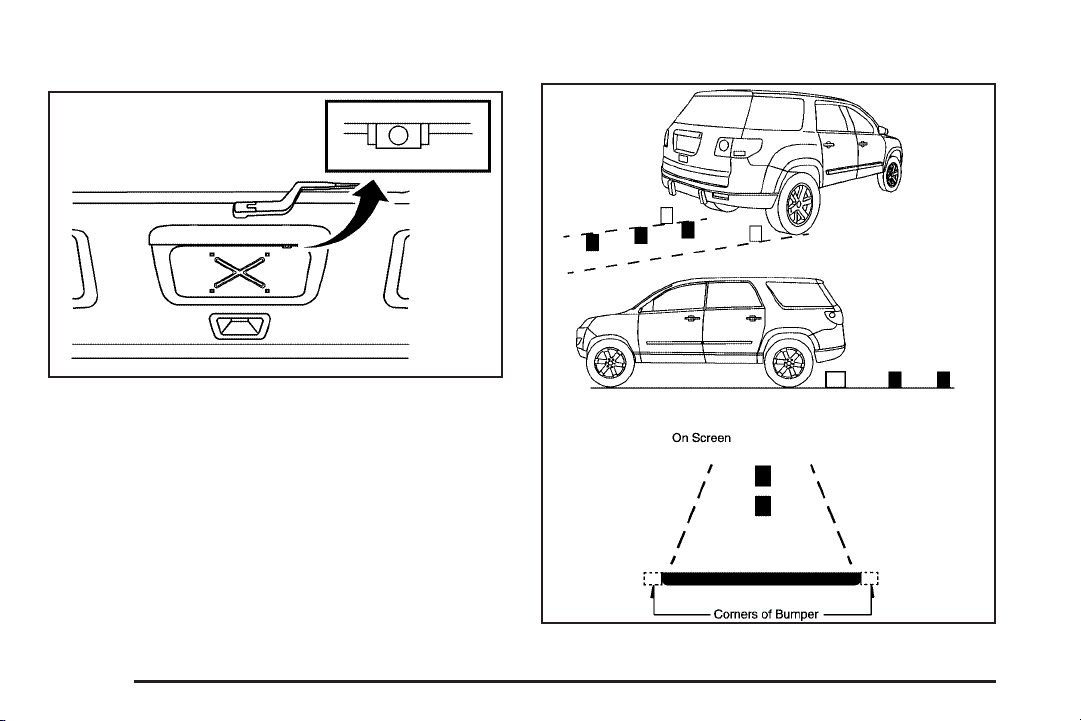 On Screen

Corners of Bumper