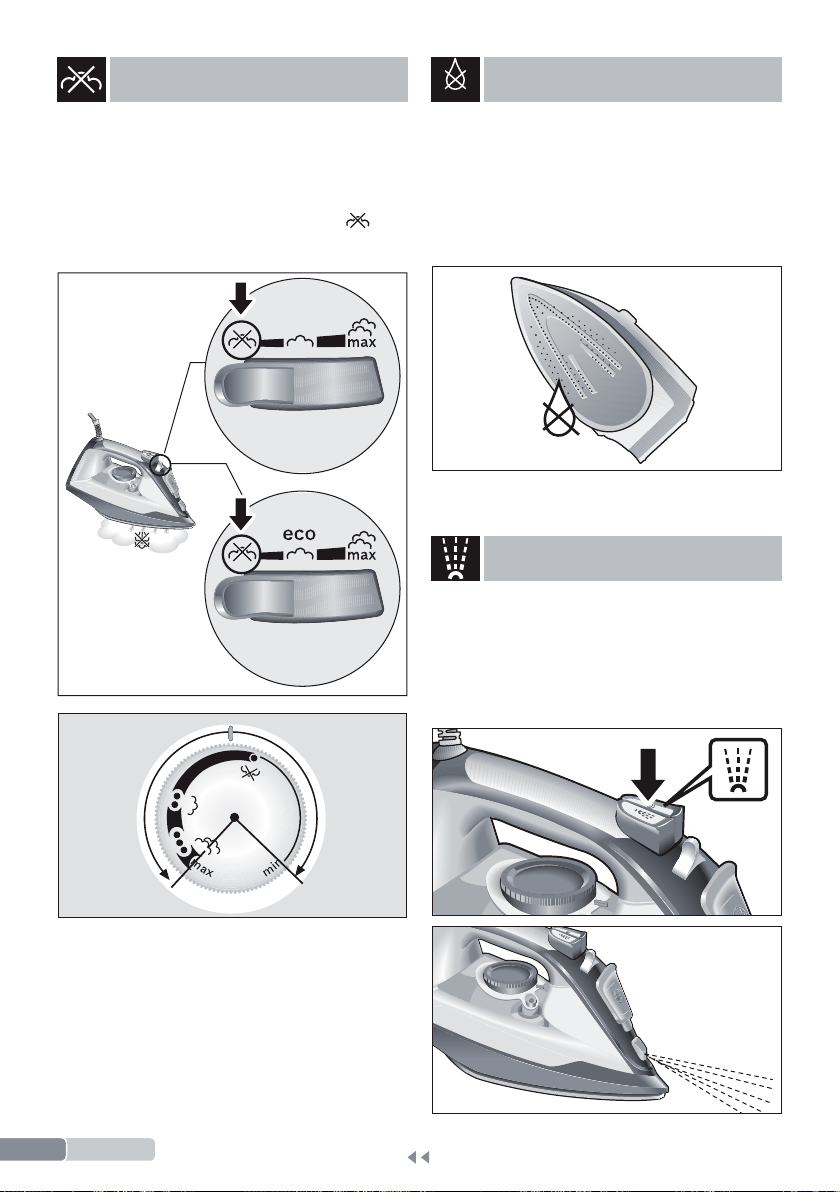 max

eco

max

max

min