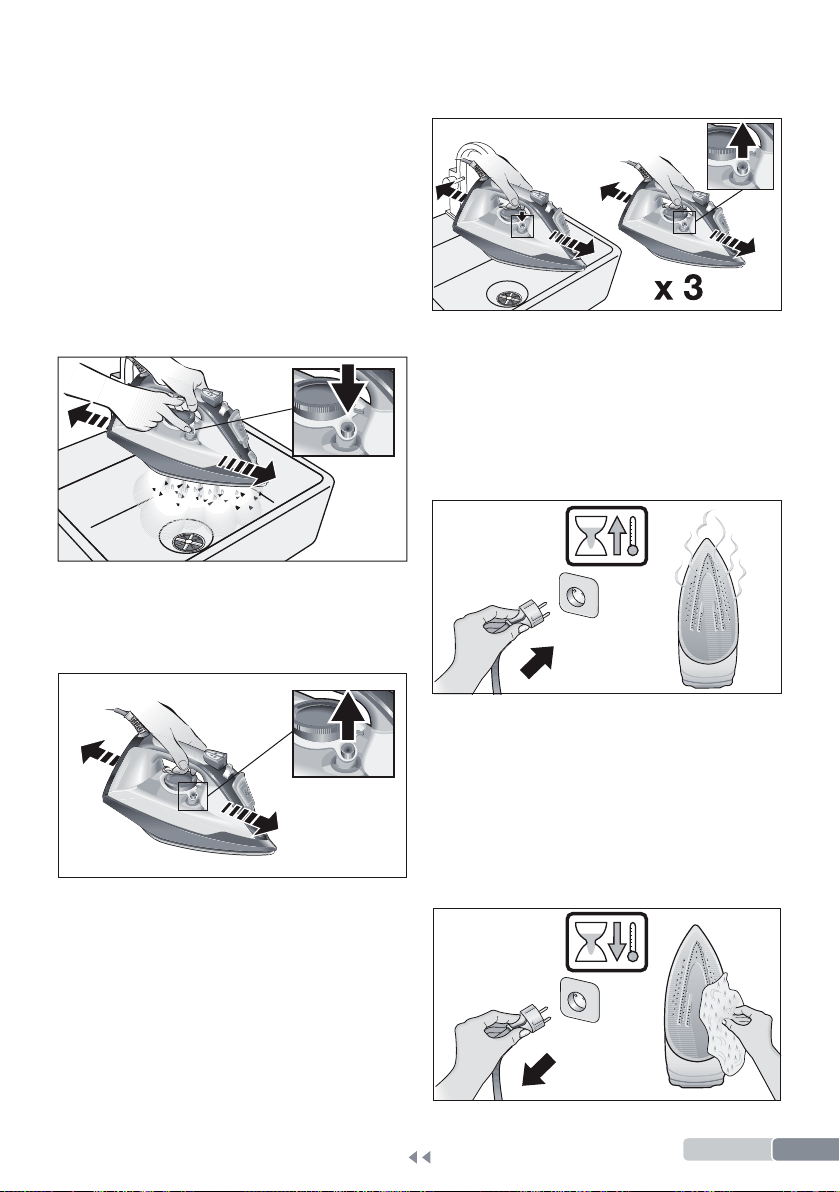 x 3