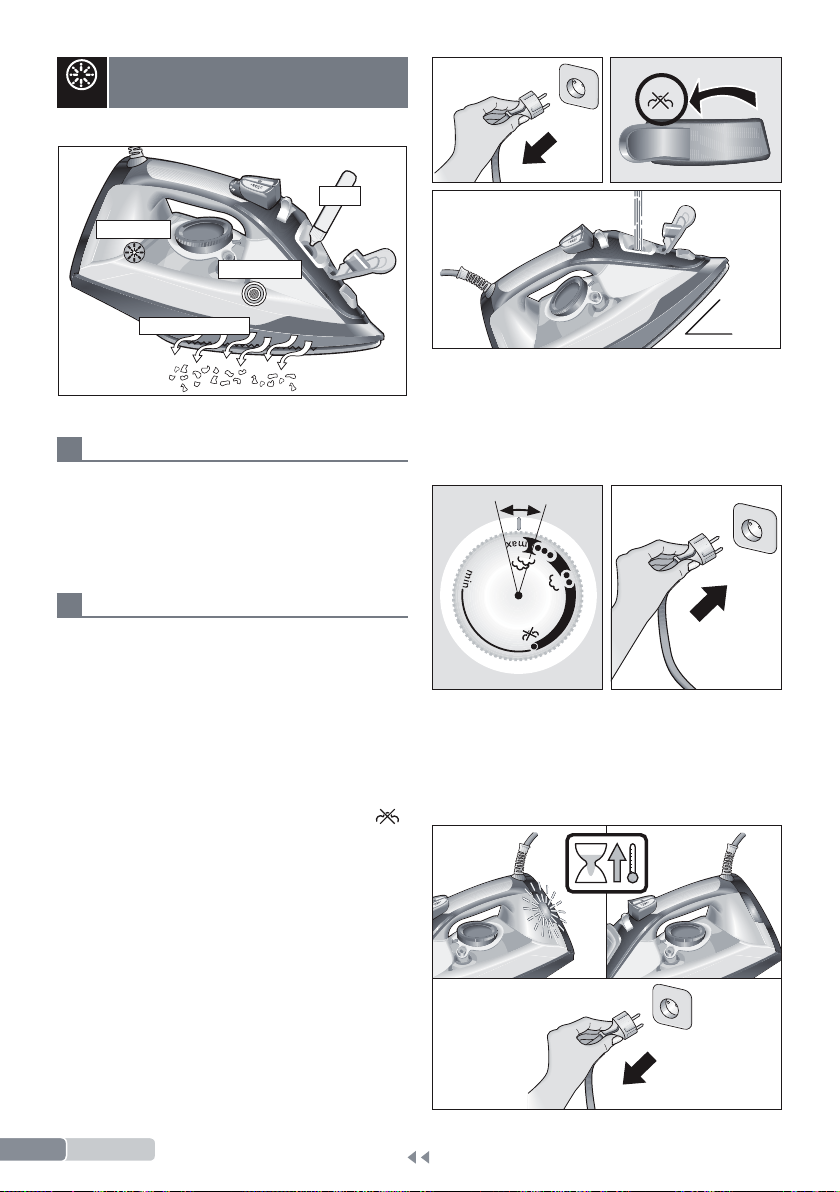 max

min