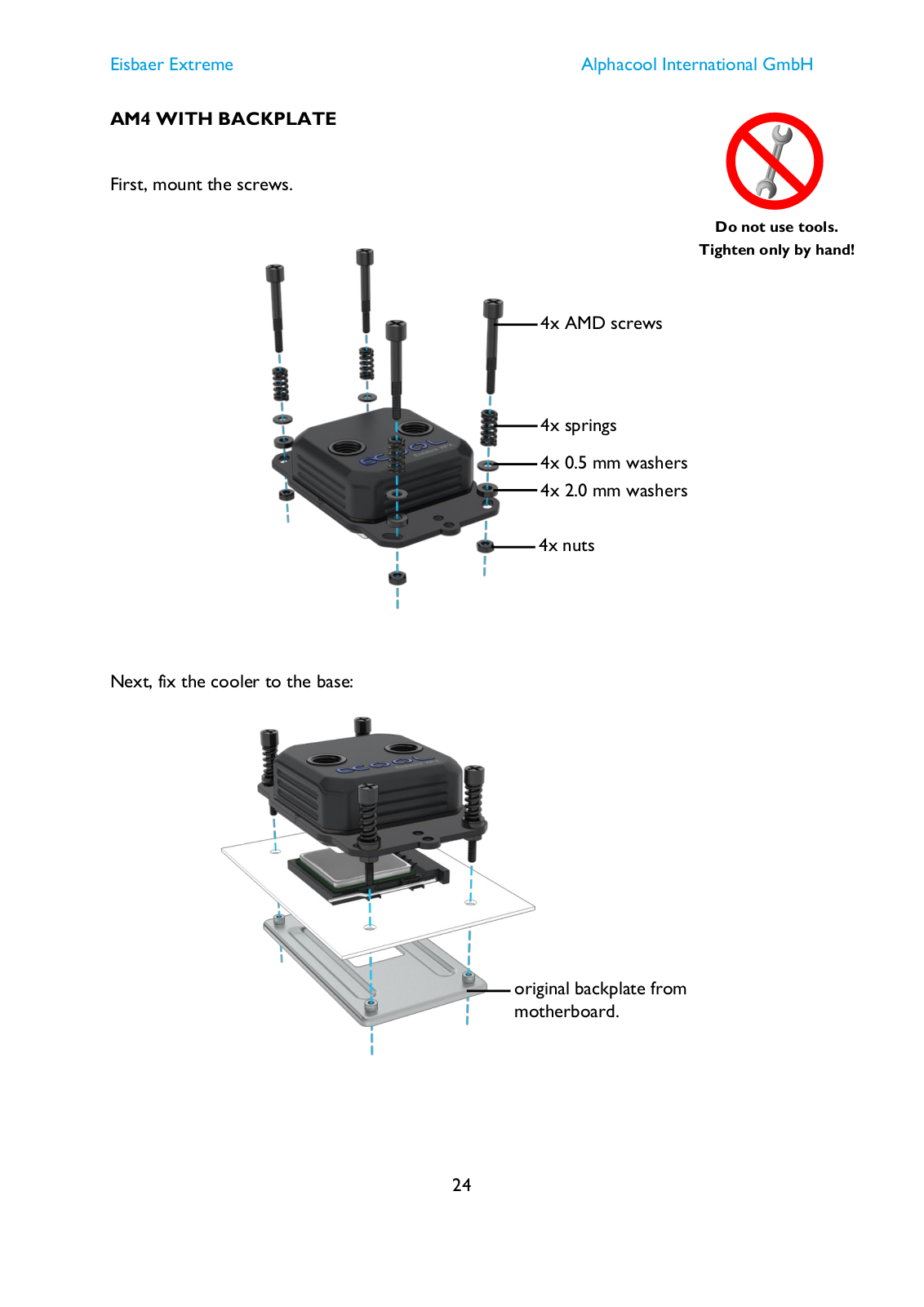 Eisbaer Extreme

Alphacool International GmbH

AM4 WITH BACKPLATE

First, mount the screws.

Do not use tools.
Tighten only by hand!

4x AMD screws

4x springs

4x 0.5 mm washers

4x 2.0 mm washers

4x nuts

Next, fix the cooler to the base:

original backplate from motherboard.

24