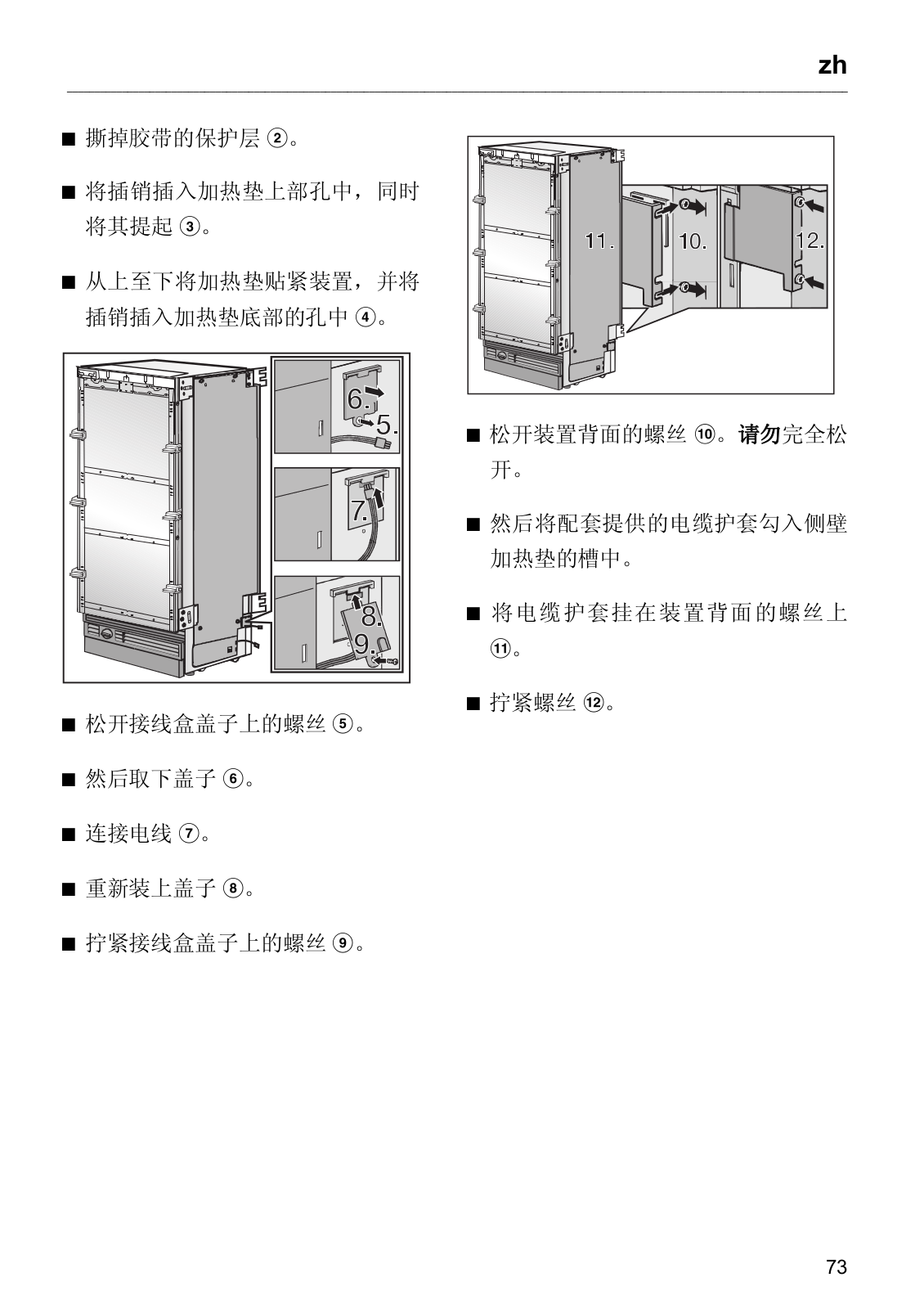 zh

■ 撕掉胶带的保护层 ②。

■ 将插销插入加热垫上部孔中，同时将其提起 ③。

■ 从上至下将加热垫贴紧装置，并将插销插入加热垫底部的孔中 ④。

6.
5.
7.
8.
9.

■ 松开接线盒盖子上的螺丝 ⑤。

■ 然后取下盖子 ⑥。

■ 连接电线 ⑦。

■ 重新装上盖子 ⑧。

■ 拧紧接线盒盖子上的螺丝 ⑨。

11.
10.
12.

■ 松开装置背面的螺丝 ⑩。请勿完全松开。

■ 然后将配套提供的电缆护套勾入侧壁加热垫的槽中。

■ 将电缆护套挂在装置背面的螺丝上 ⑪。

■ 拧紧螺丝 ⑫。

73