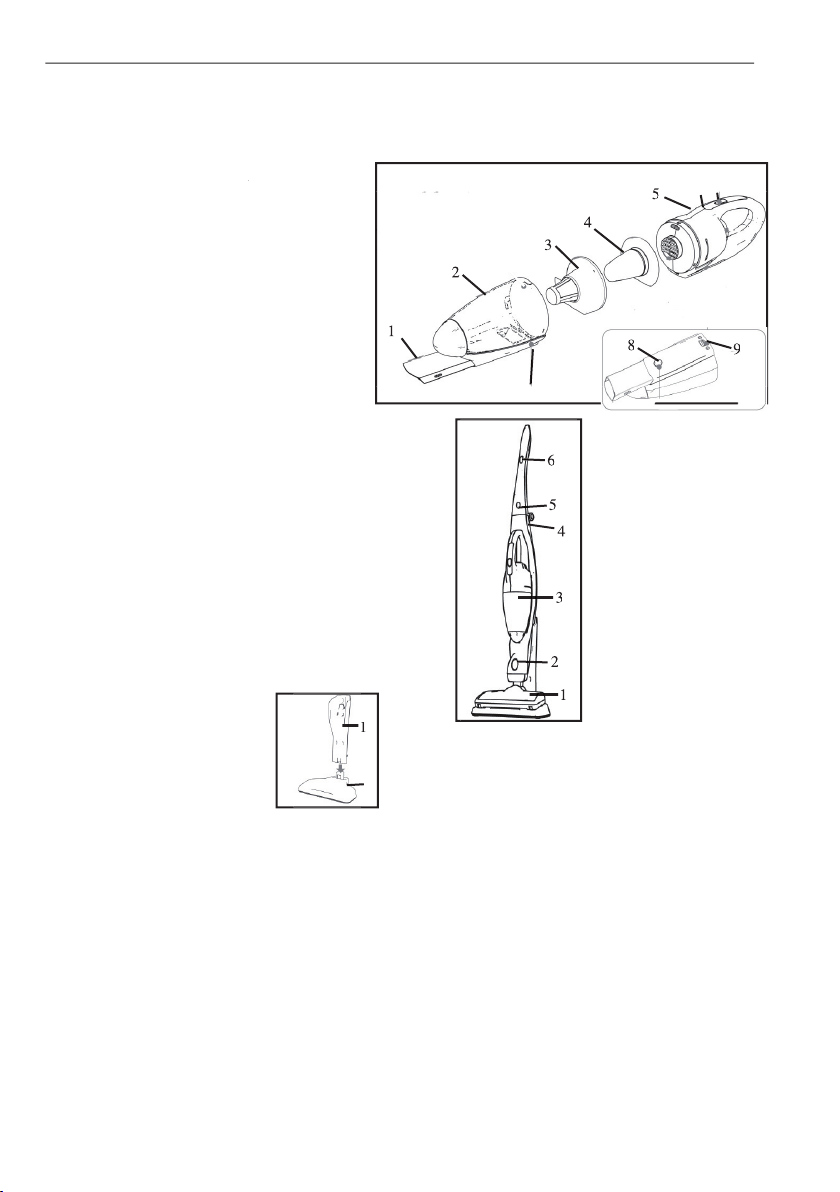 5
4
3
2
1
8
9
6
5
4
3
2
1
1