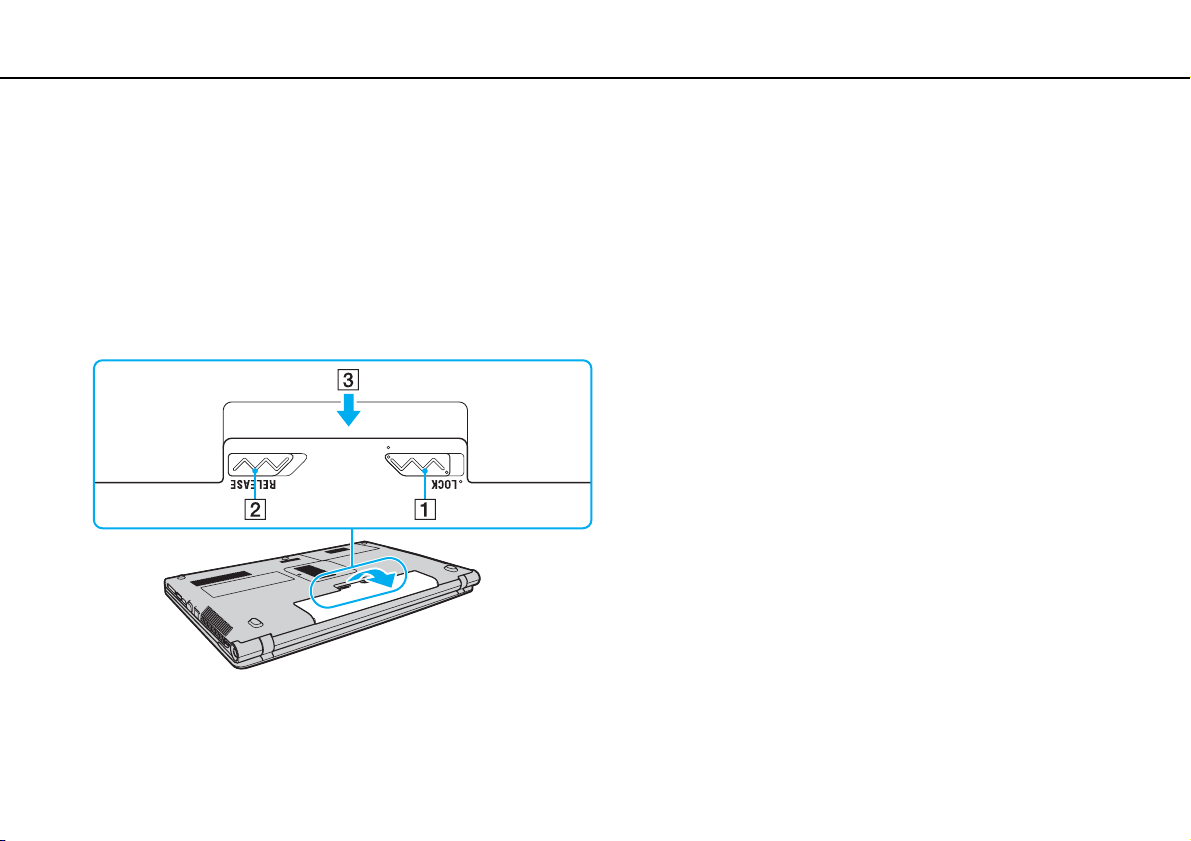 3

RELEASE

LOCK

2

1