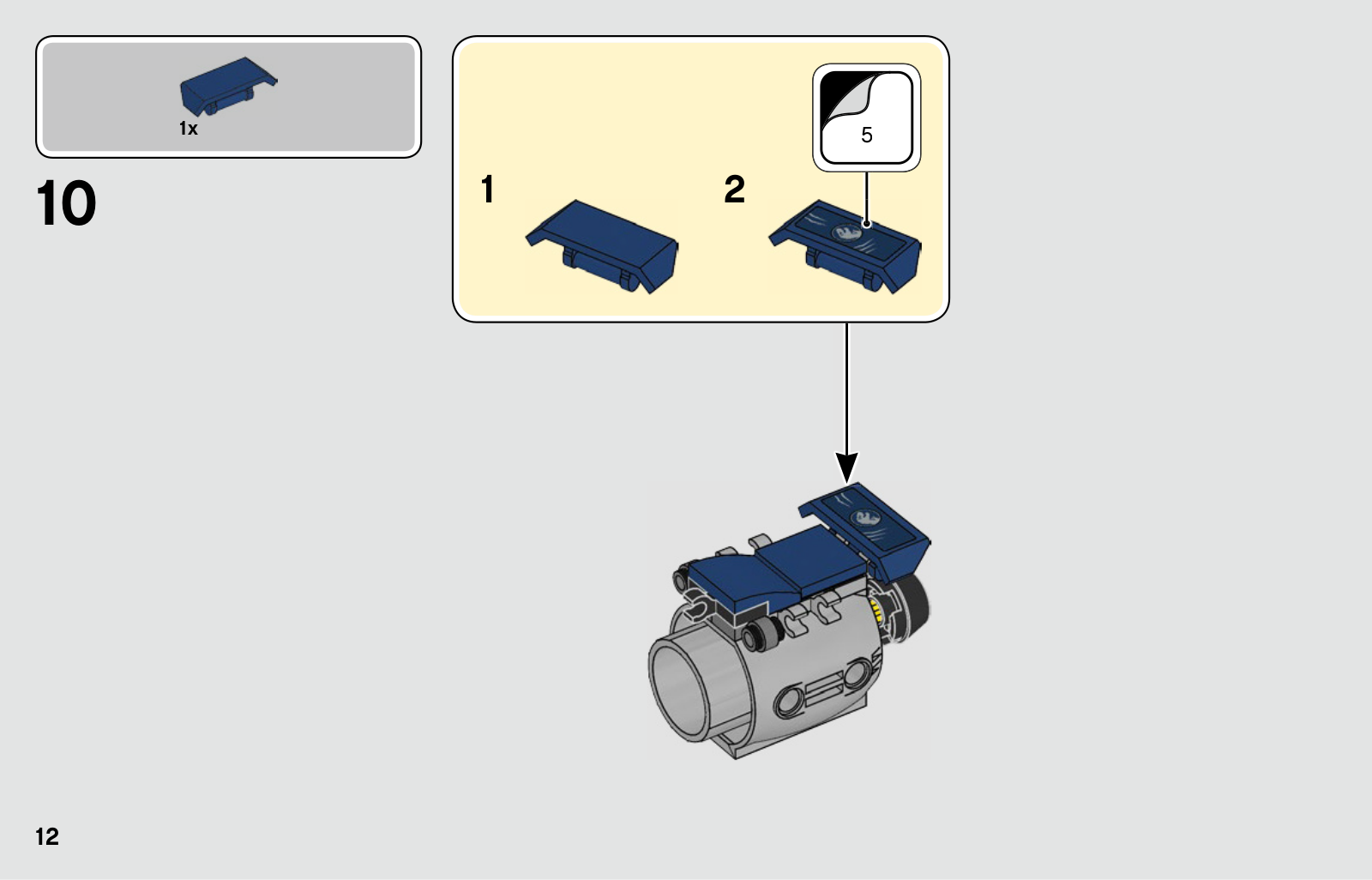 1x

10

1

2

5

12