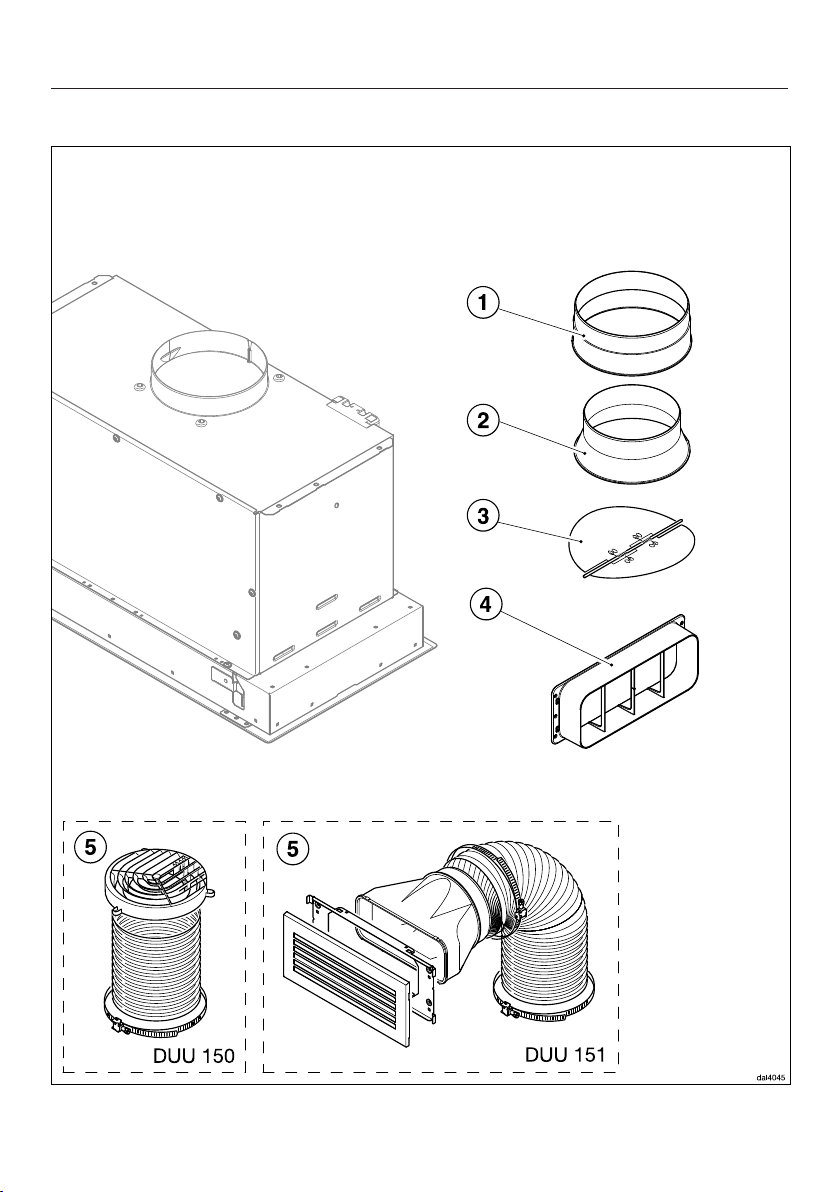 1

2

3

4

5

DUU 150

5

DUU 151

dal4045