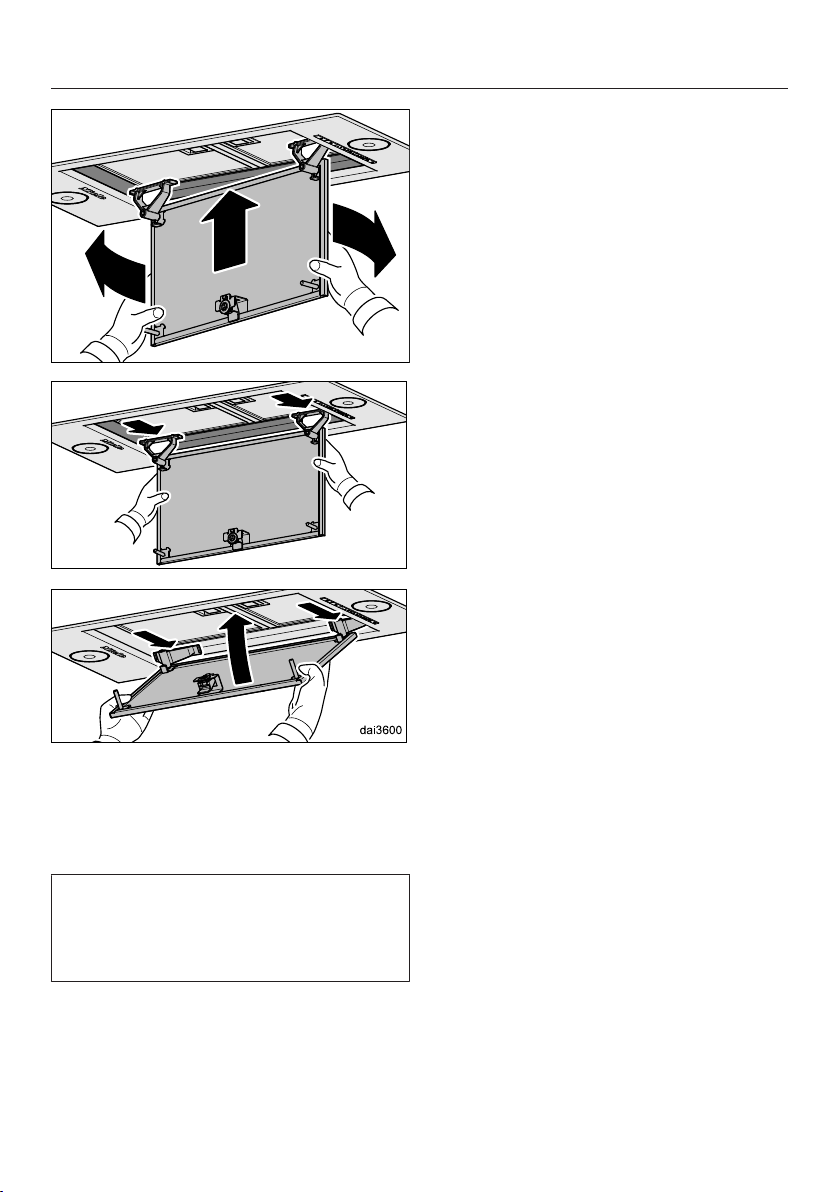 dai3600