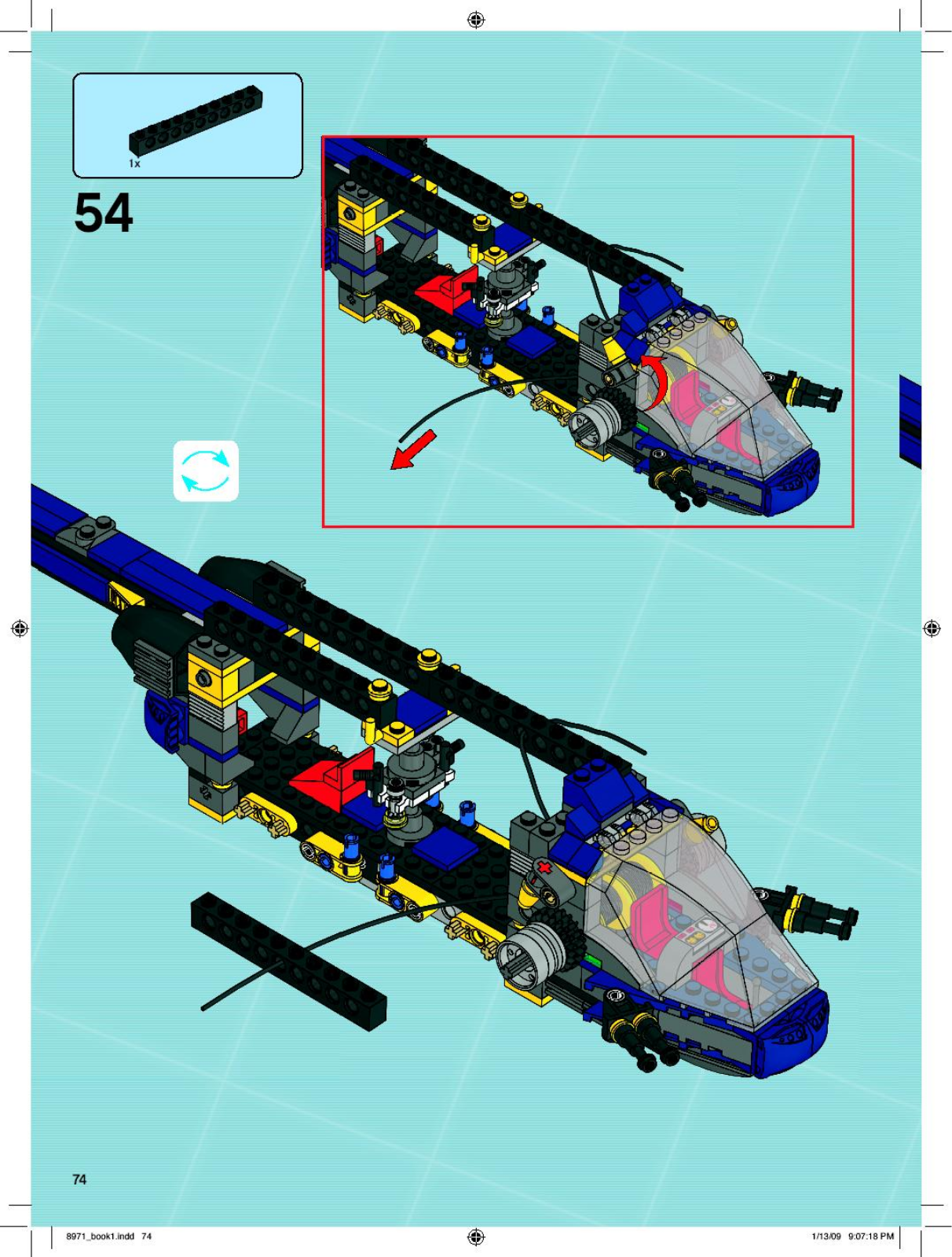 1x

54

74

8971_book1.indd 74

1/13/09 9:07:18 PM