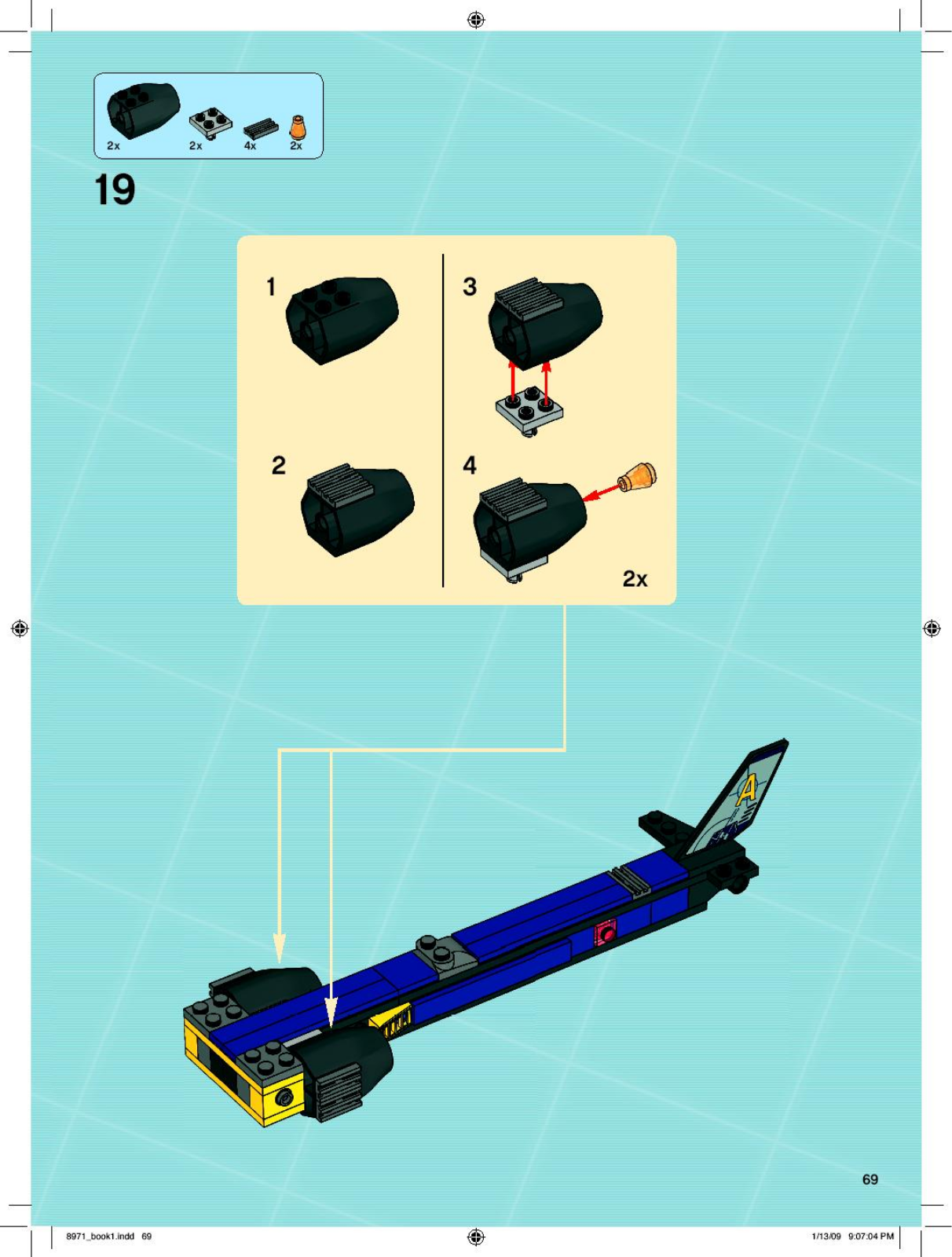 2x 2x 4x 2x

19

1

2

3

4

2x

A

69

8971_book1.indd 69

1/13/09 9:07:04 PM