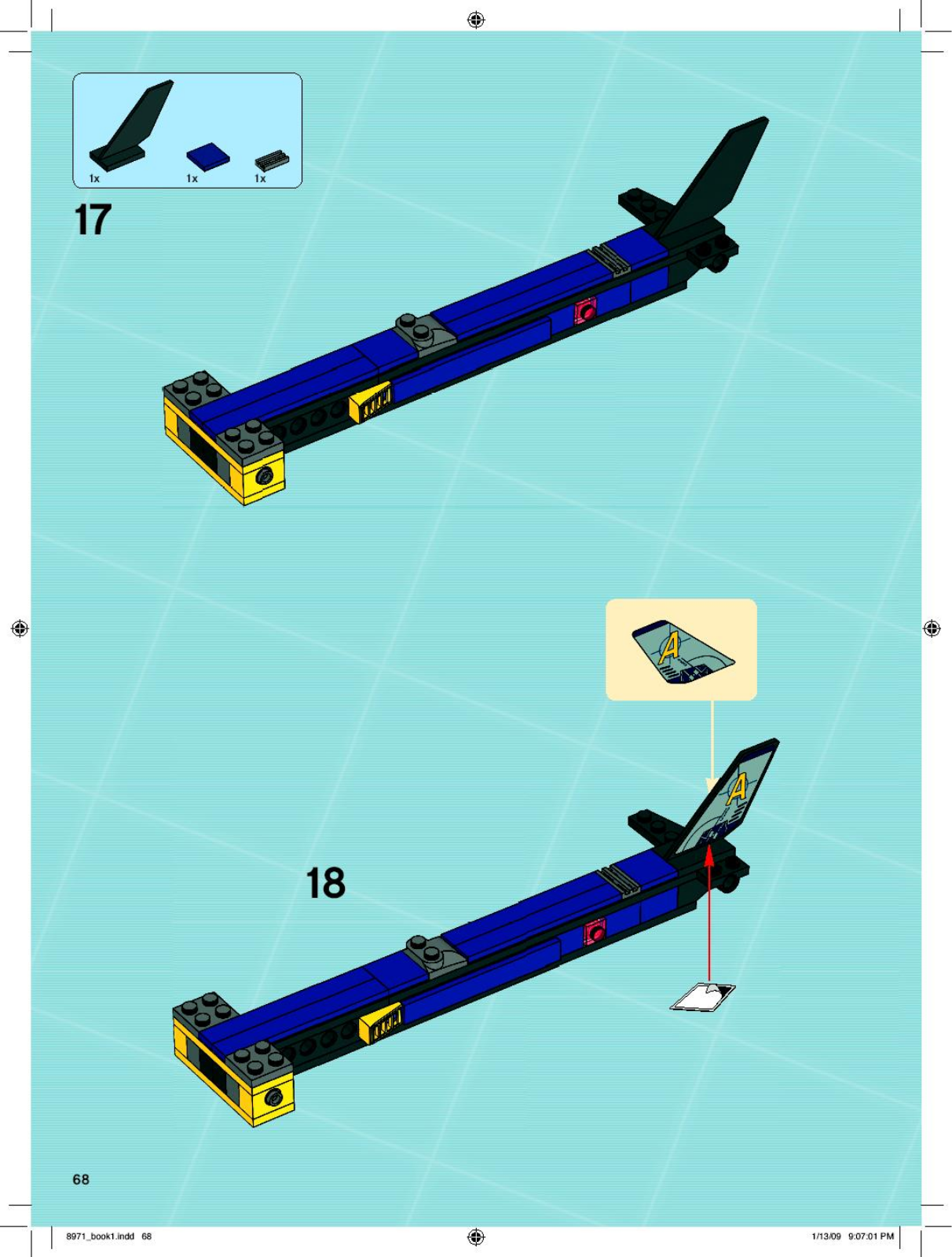 1x 1x 1x

17

A

A

18

68

8971_book1.indd 68

1/13/09 9:07:01 PM