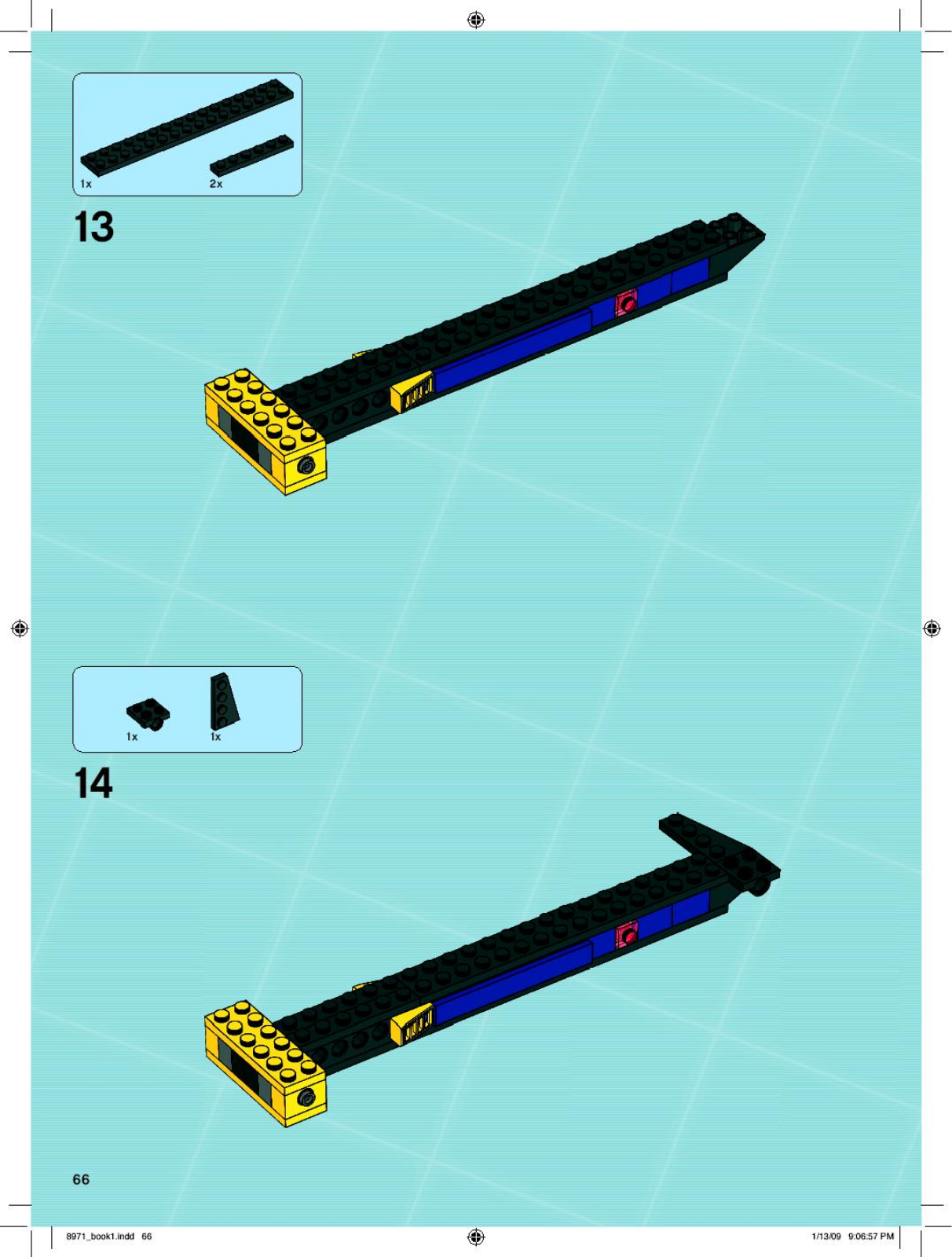 1x

2x

13

1x

1x

14

66

8971_book1.indd 66

1/13/09 9:06:57 PM