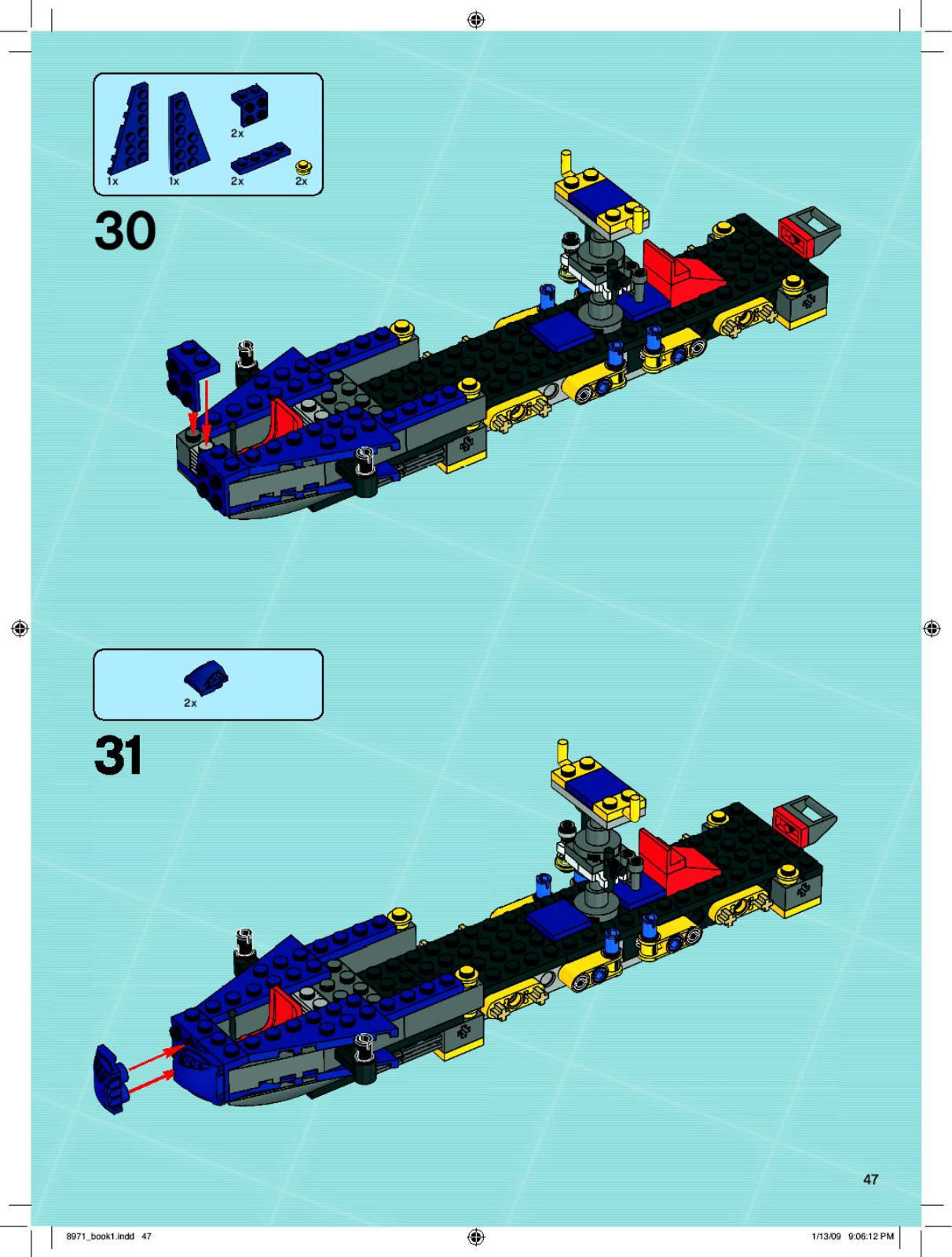 2x

1x 1x 2x 2x

30

2x

31

47

8971_book1.indd 47

1/13/09 9:06:12 PM