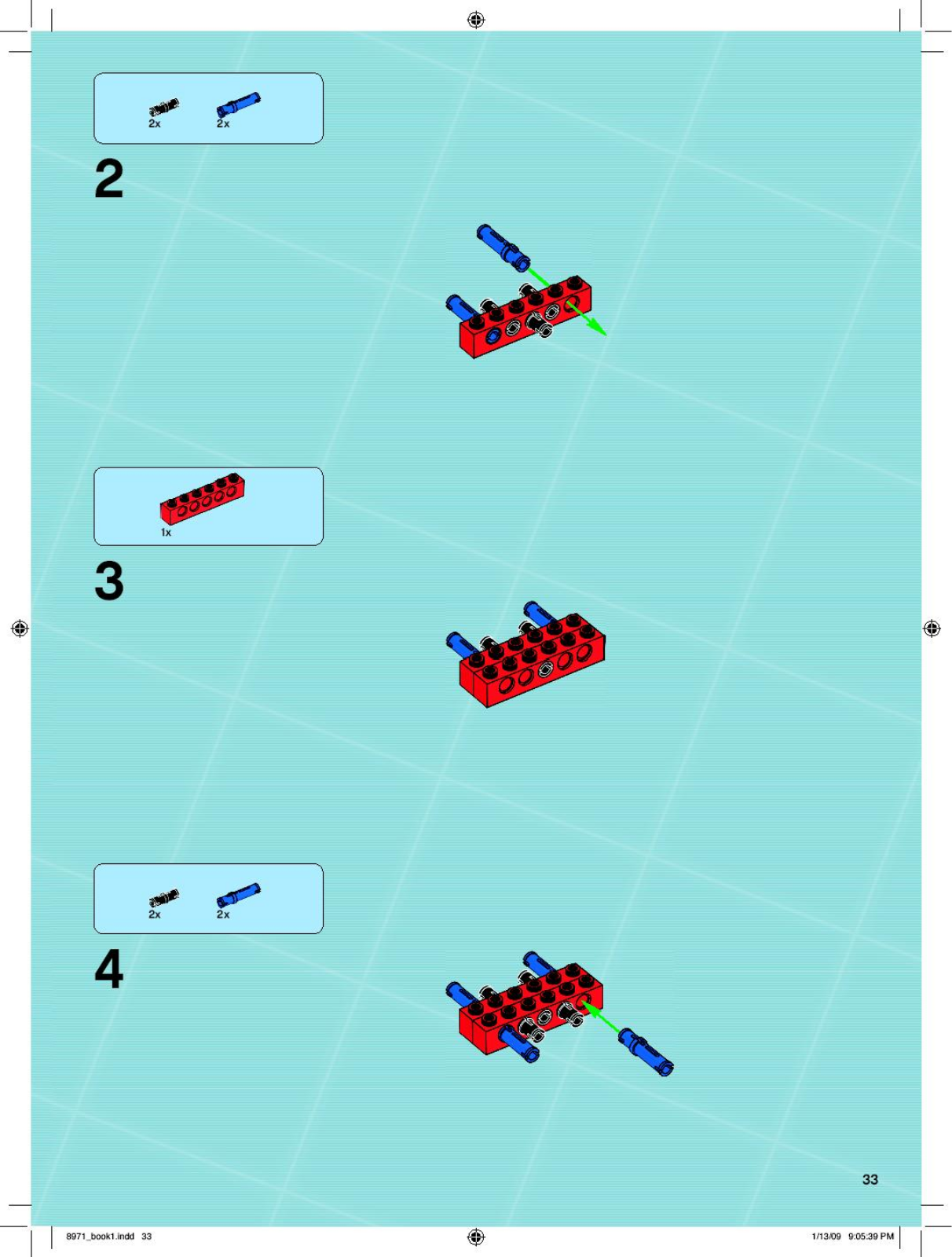 2x 2x

2

1x

3

2x 2x

4

33

8971_book1.indd 33

1/13/09 9:05:39 PM