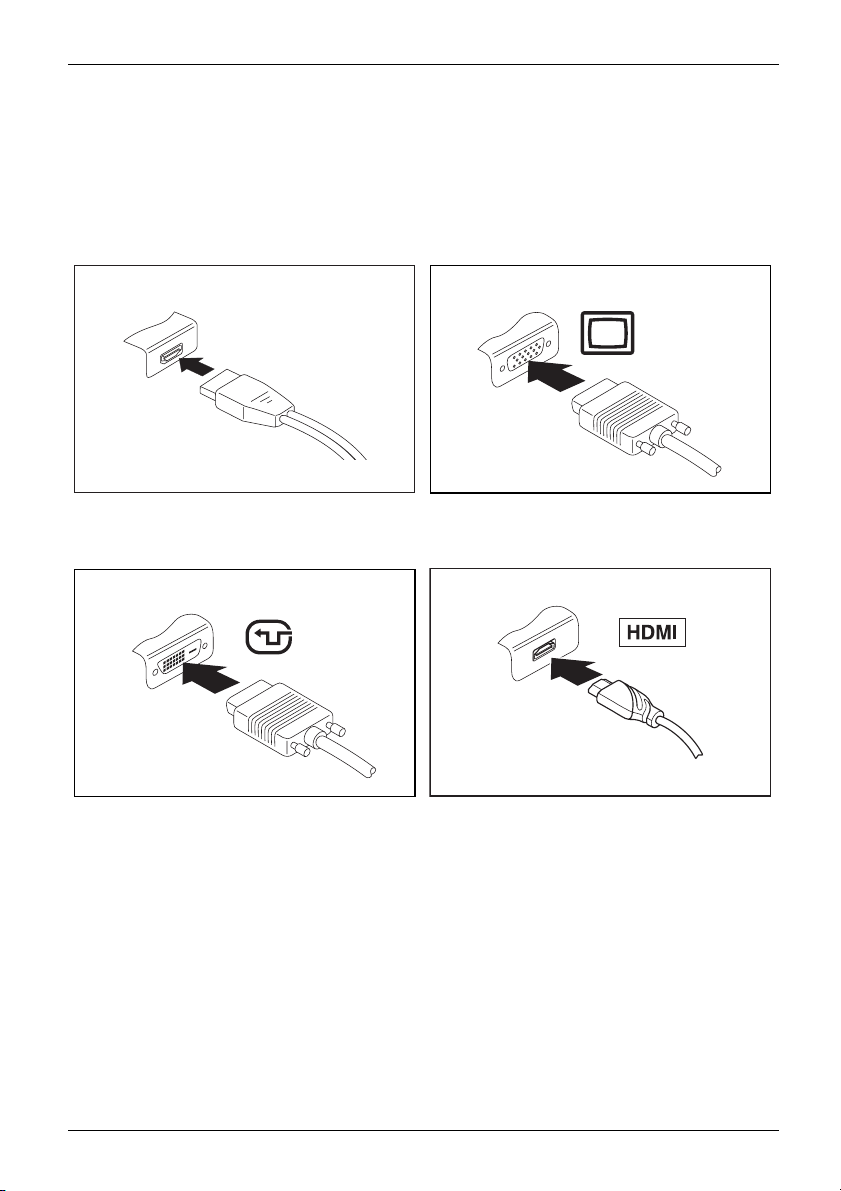 HDMI