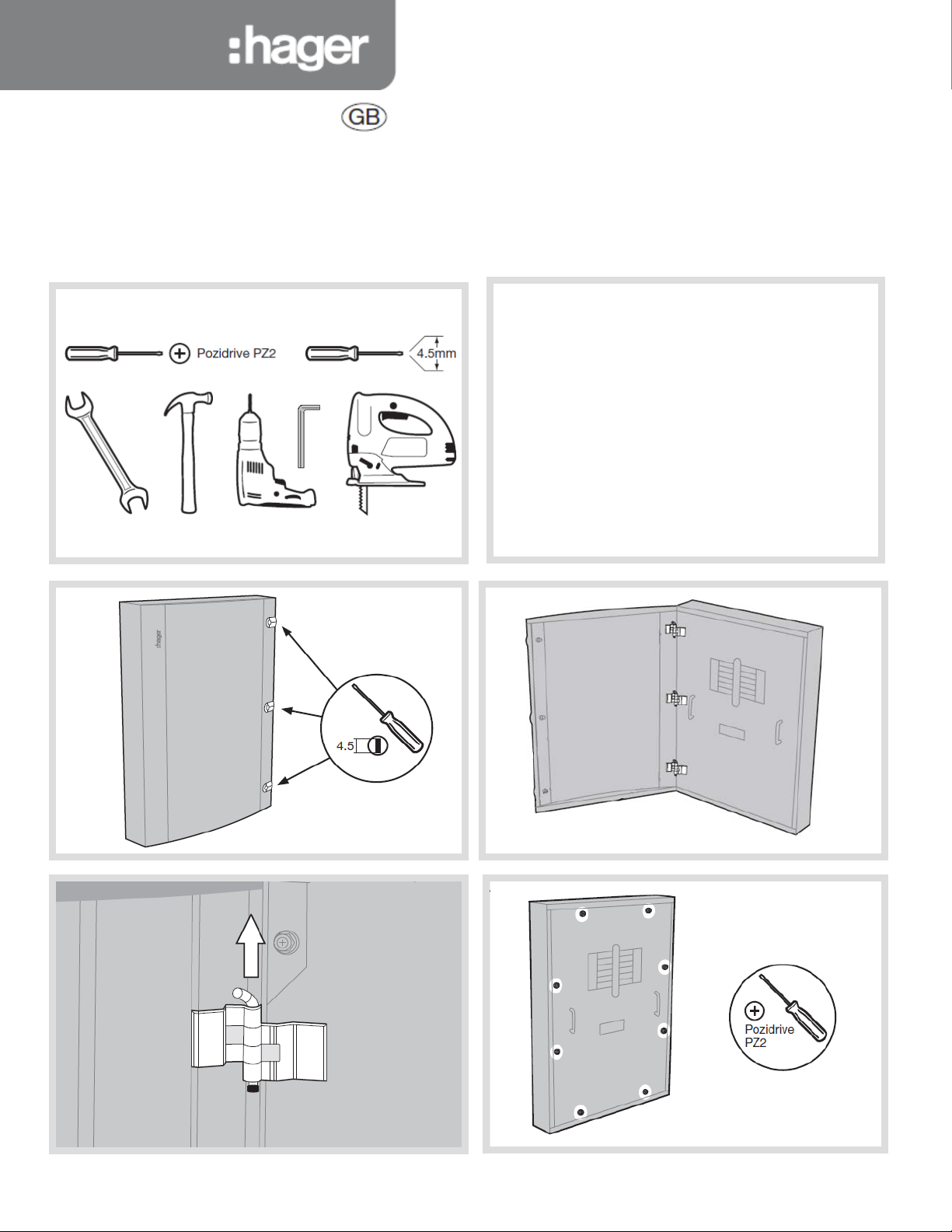 :hager

GB

Pozidrive PZ2

4.5mm

:hager

4.5

Pozidrive PZ2