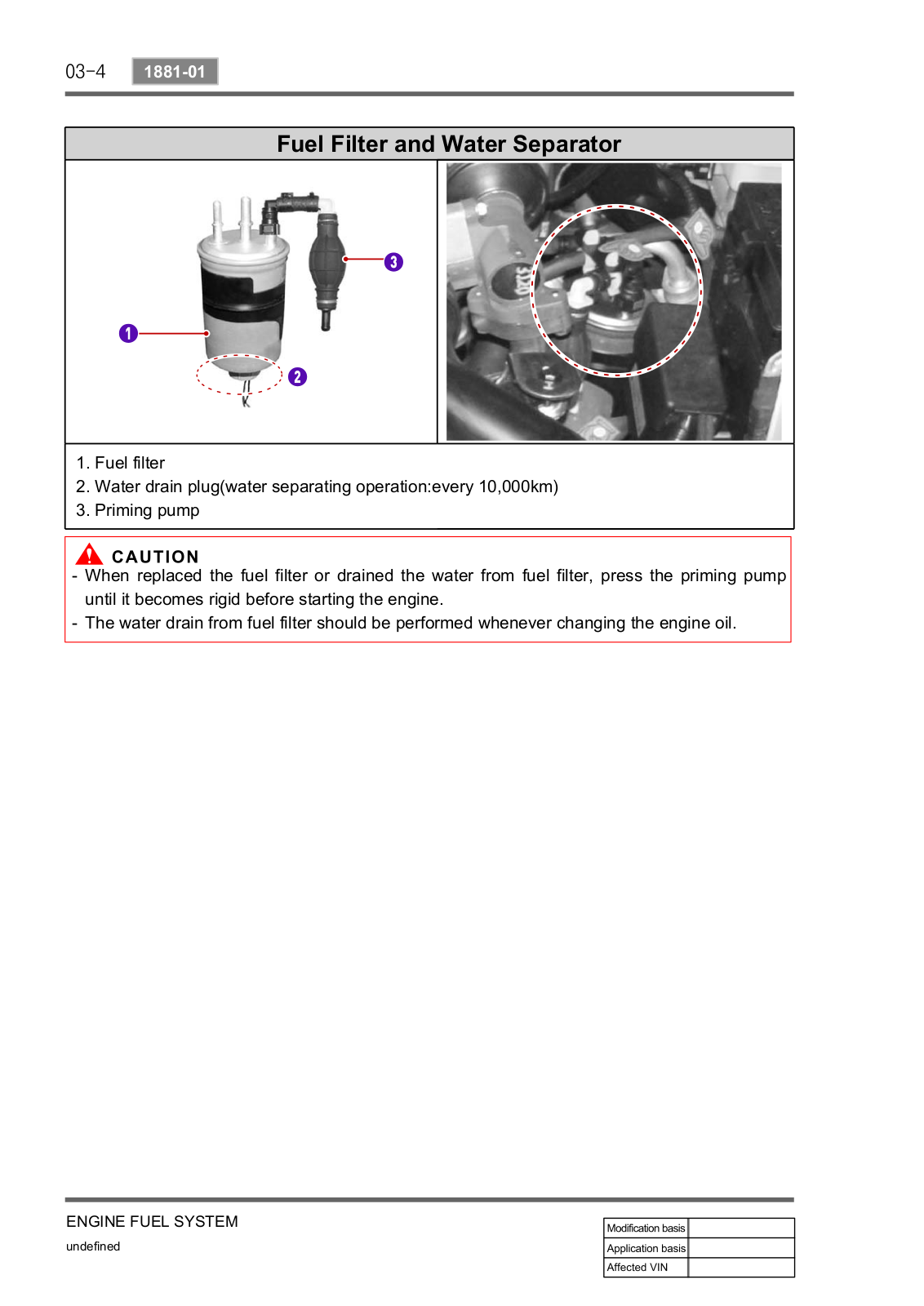 03-4 1881-01

Fuel Filter and Water Separator

1

2

3

1. Fuel filter
2. Water drain plug(water separating operation:every 10,000km)
3. Priming pump

CAUTION
- When replaced the fuel filter or drained the water from fuel filter, press the priming pump until it becomes rigid before starting the engine.
- The water drain from fuel filter should be performed whenever changing the engine oil.

ENGINE FUEL SYSTEM
undefined

| Modification basis | |
|---|---|
| Application basis | |
| Affected VIN | |