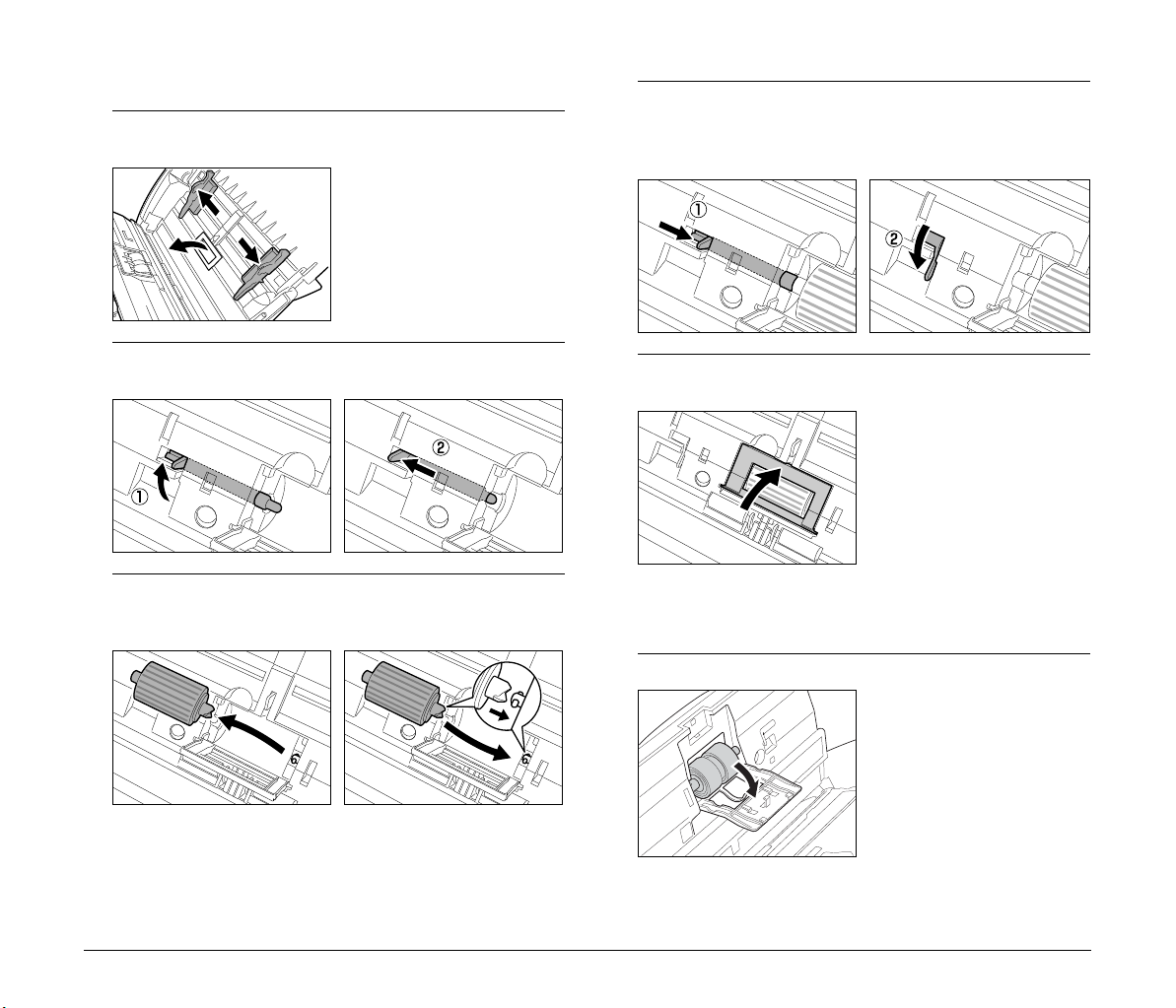 ①

②

①

②