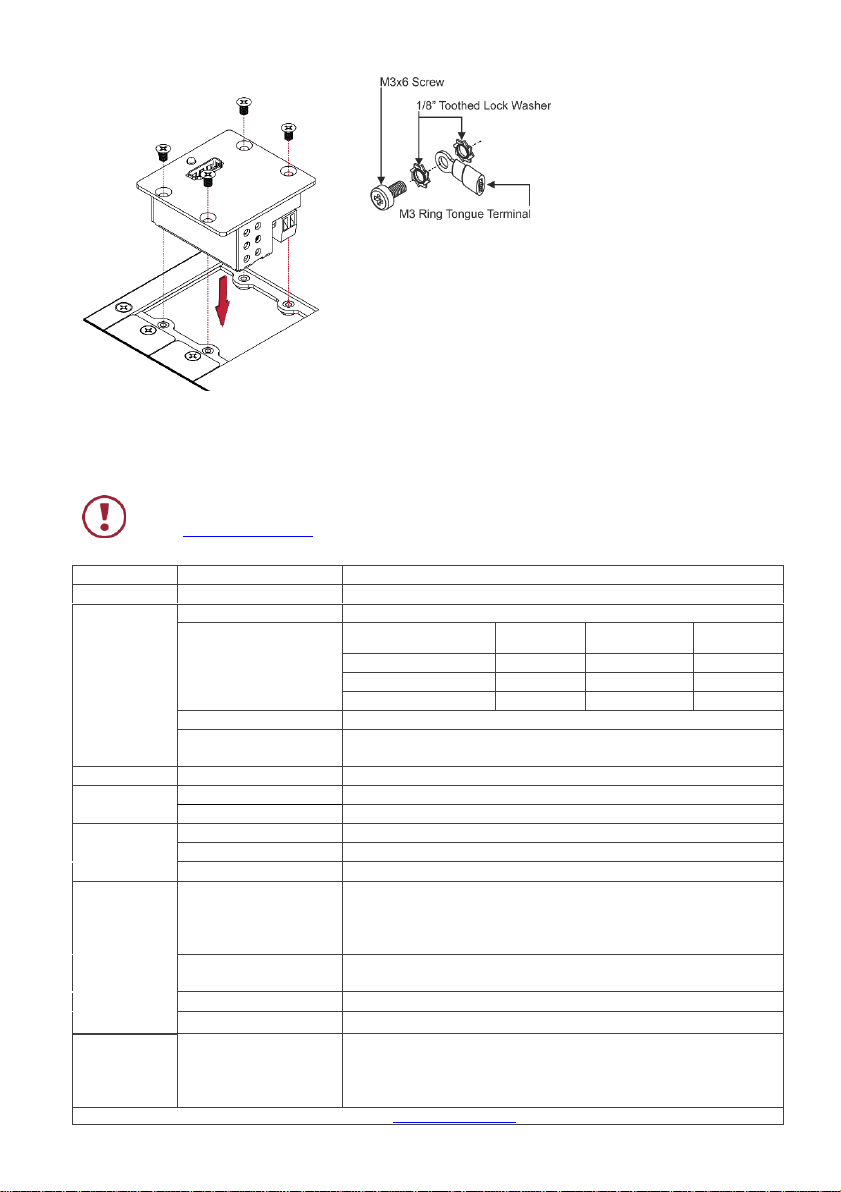 M3x6 Screw

1/8" Toothed Lock Washer

M3 Ring Tongue Terminal