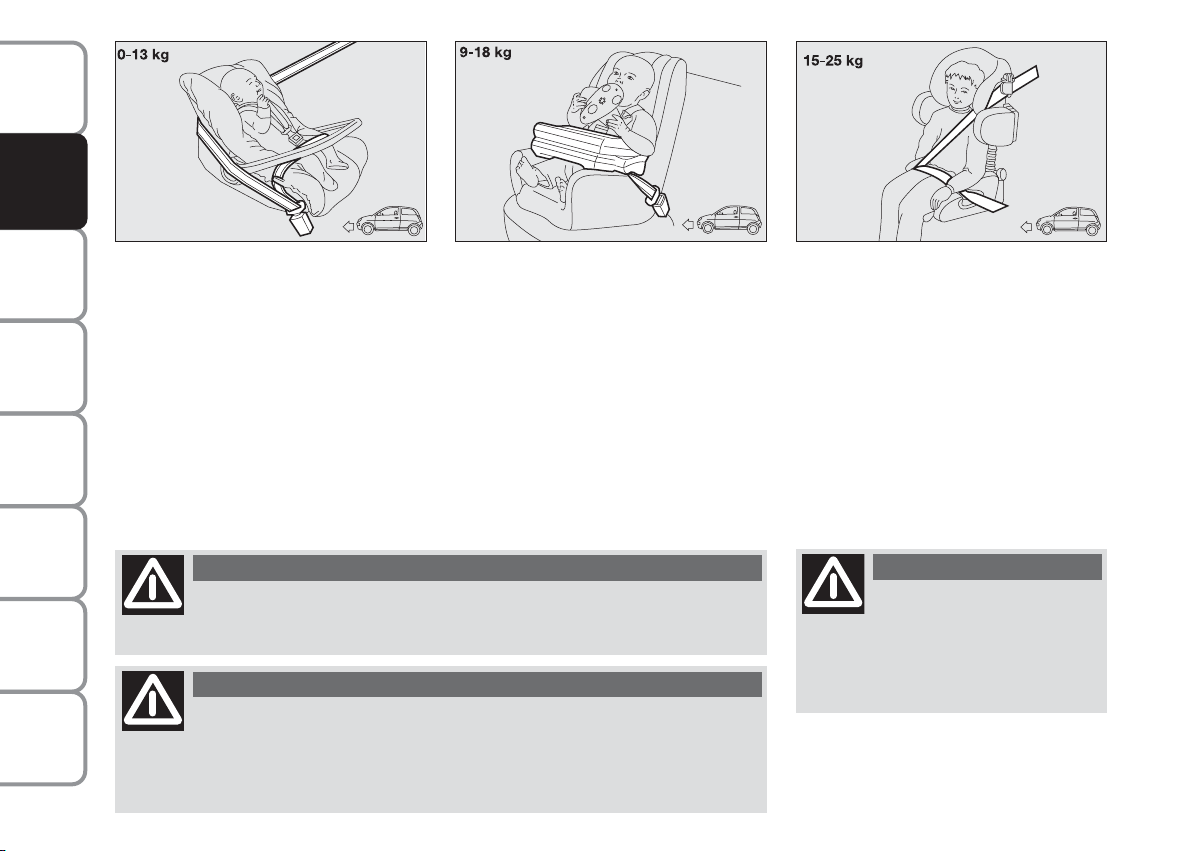 0-13 kg

9-18 kg

15-25 kg