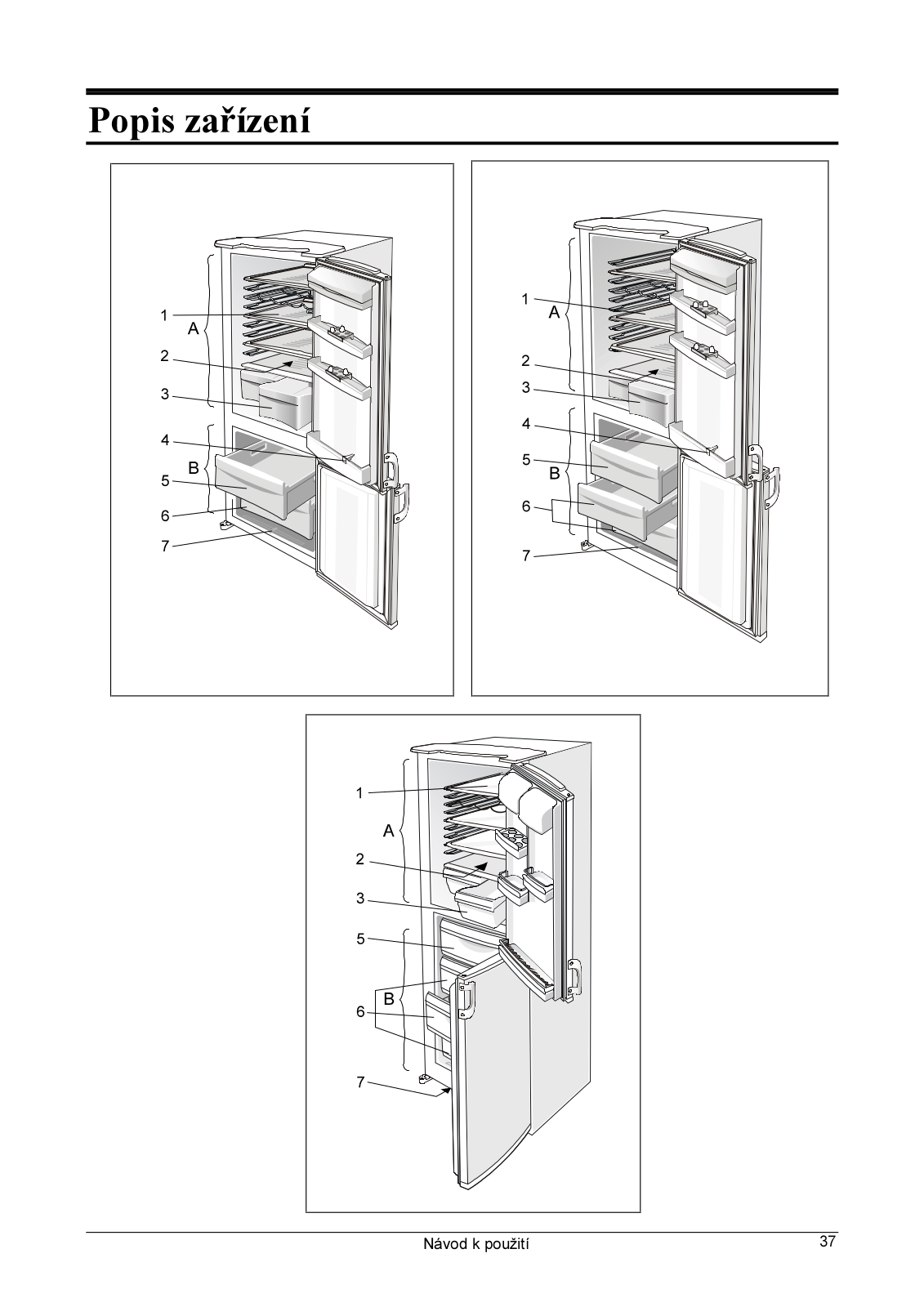 Popis zařízení

1
A
2
3
4
B
5
6
7

1
A
2
3
4
5
B
6
7

1
A
2
3
5
B
6
7

Návod k použití

37