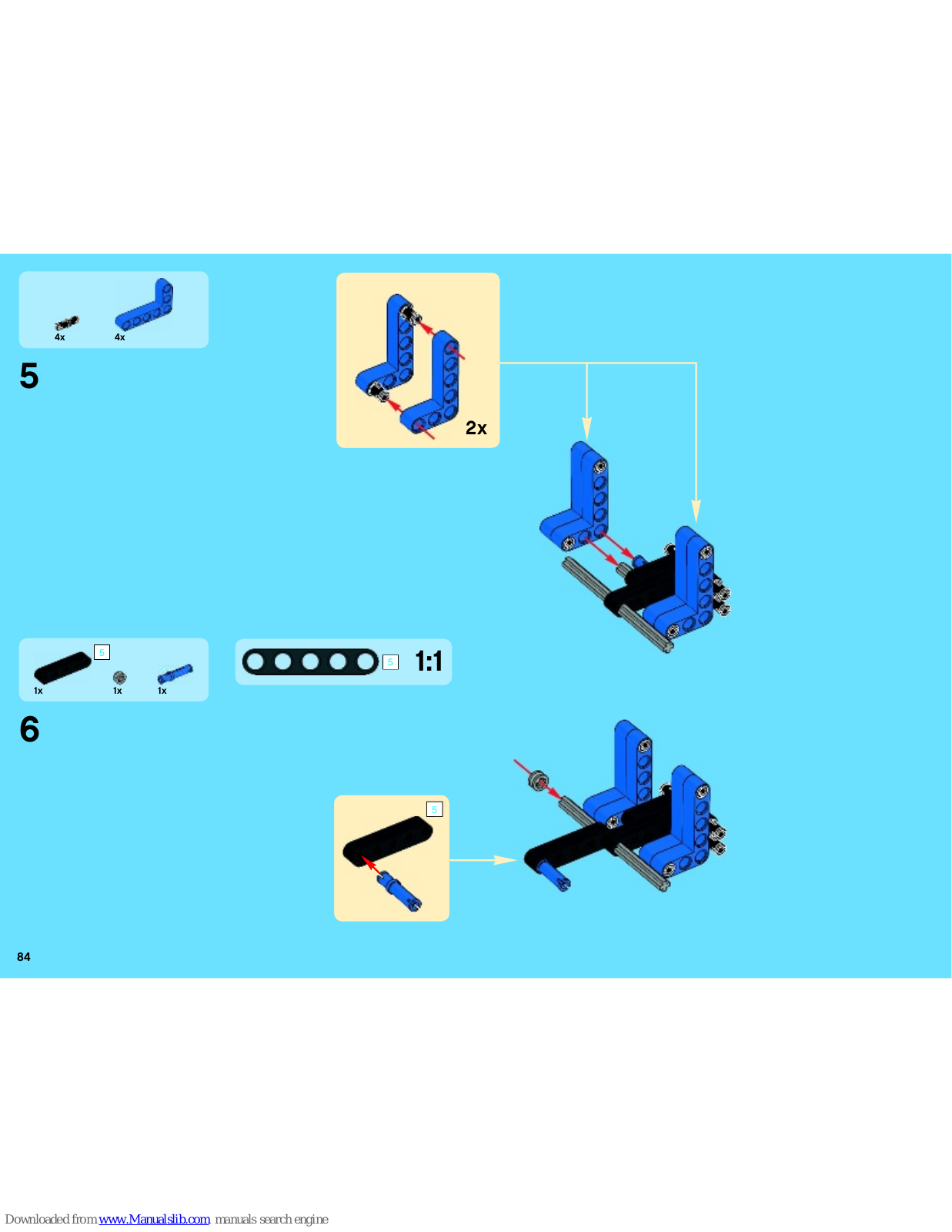 4x 4x

5

2x

5
1x 1x 1x

5 1:1

6

5

84

Downloaded from www.Manualslib.com manuals search engine