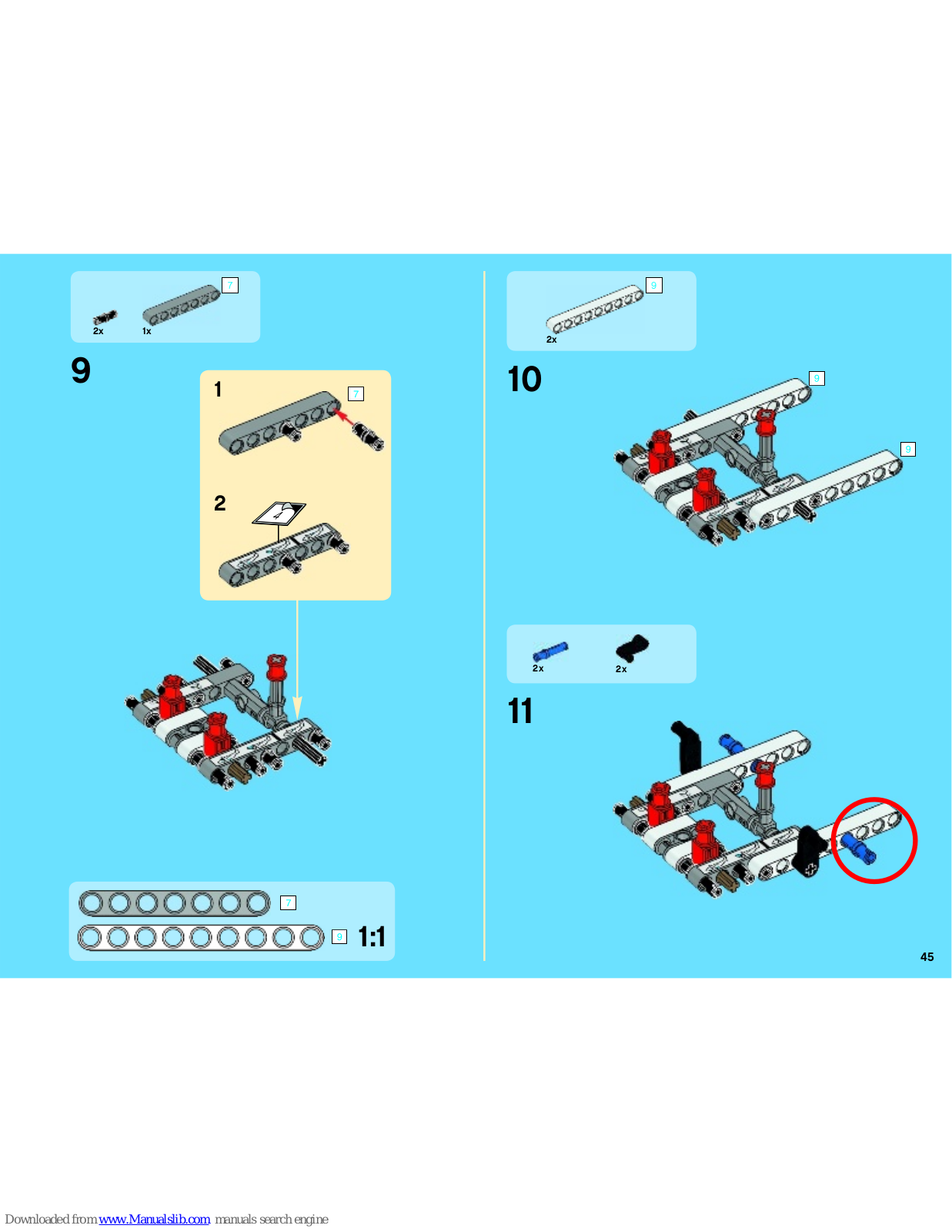 7
2x
1x

9

1
7

2
4

7
9
1:1

9
2x

10
9
9

2x
2x

11

45

Downloaded from www.Manualslib.com manuals search engine