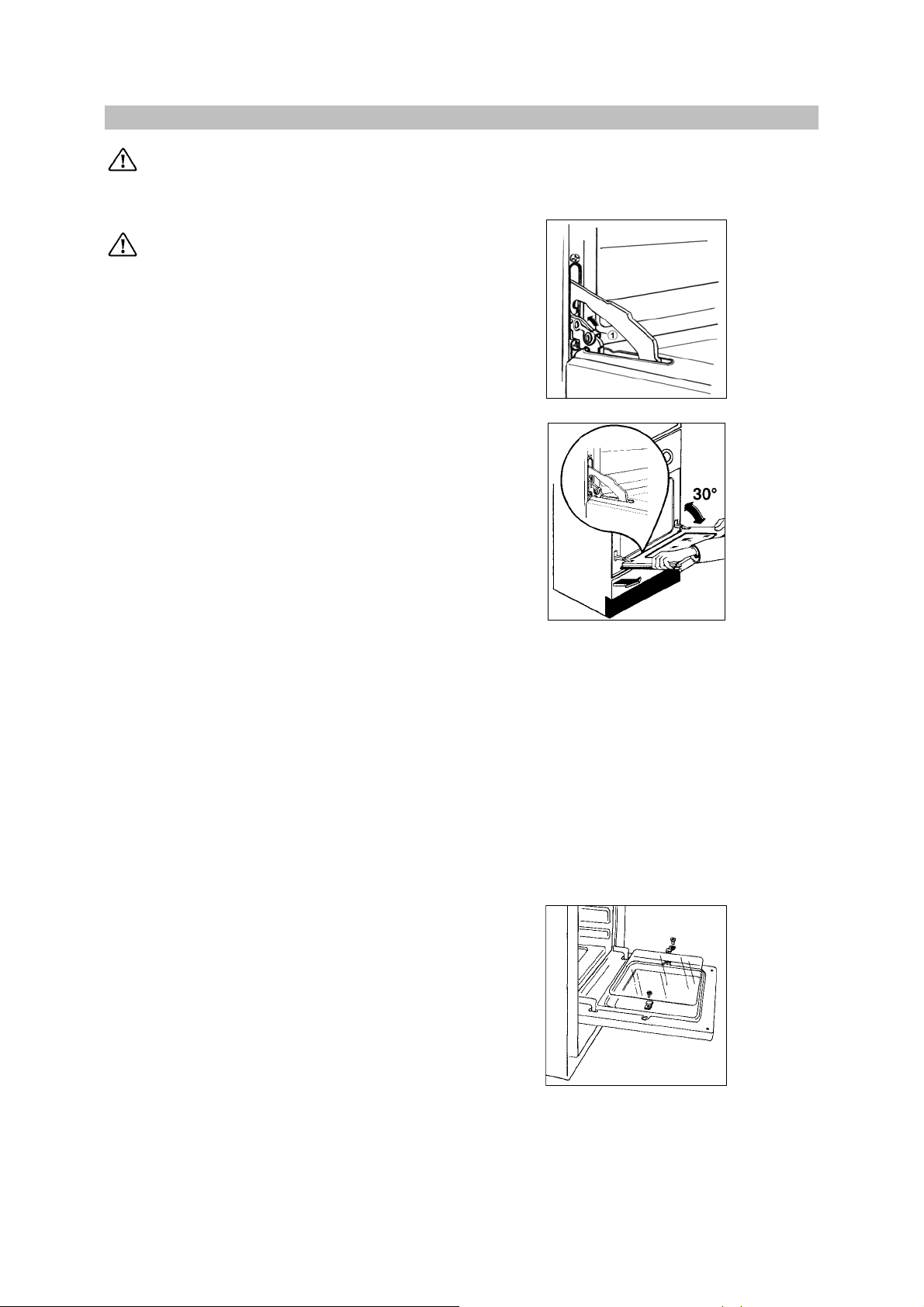 ①

30°