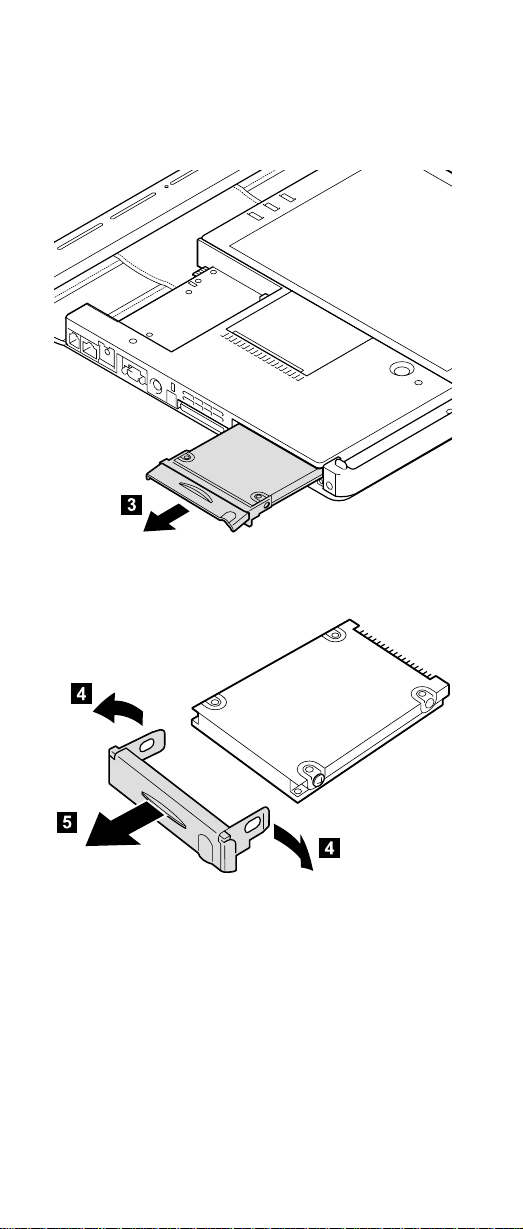 3

4

5

4