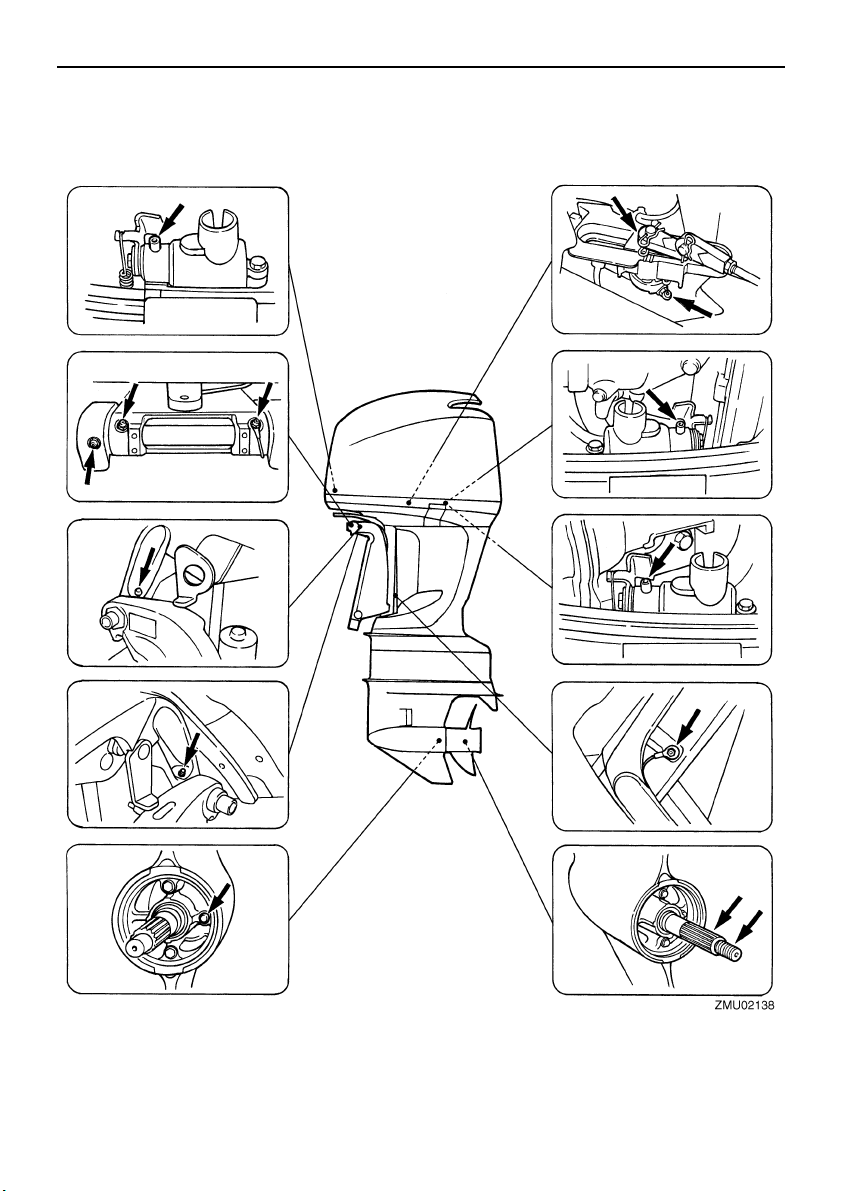 ZMU02138