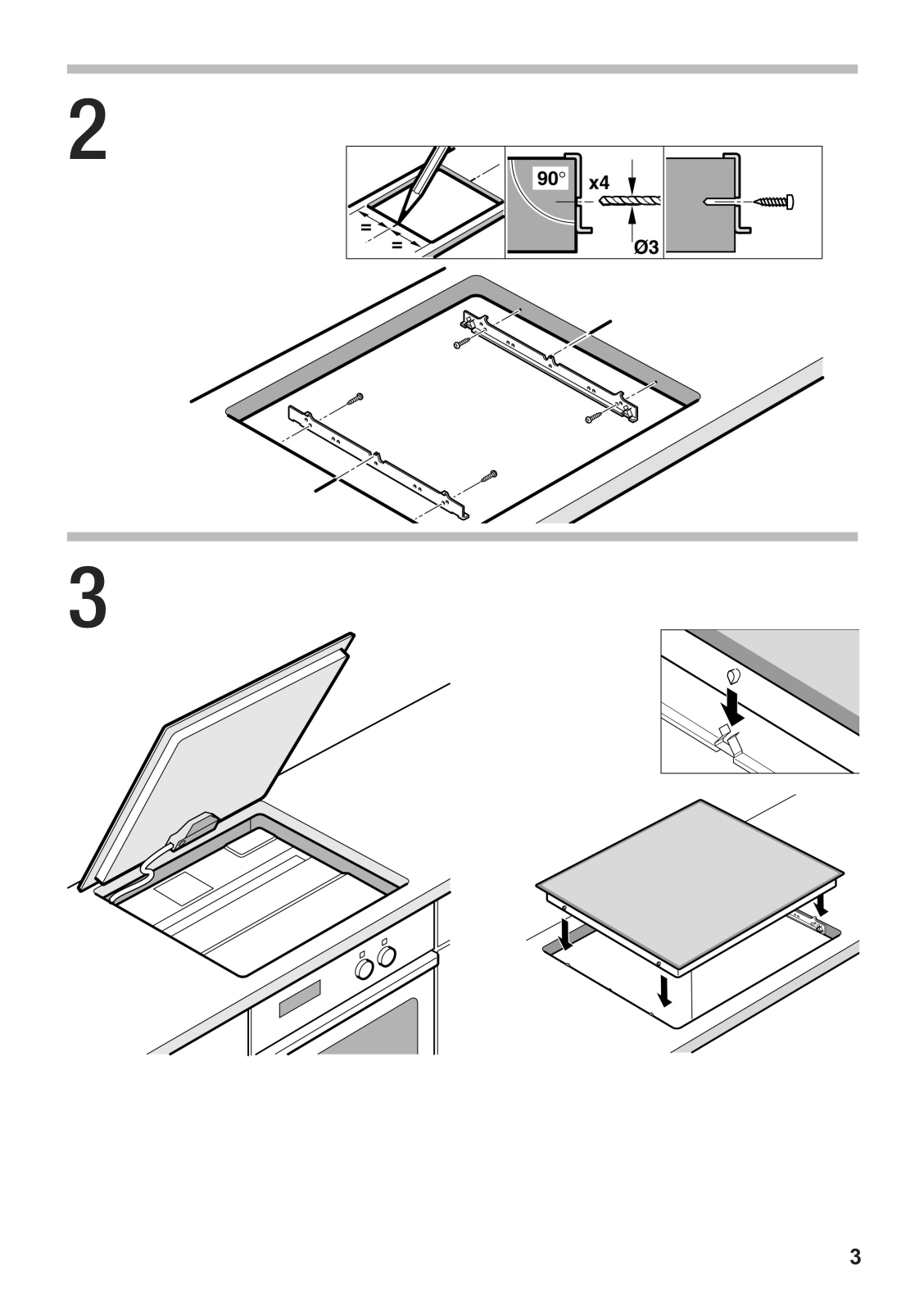 2

=

=

90°

x4

Ø3

3

3