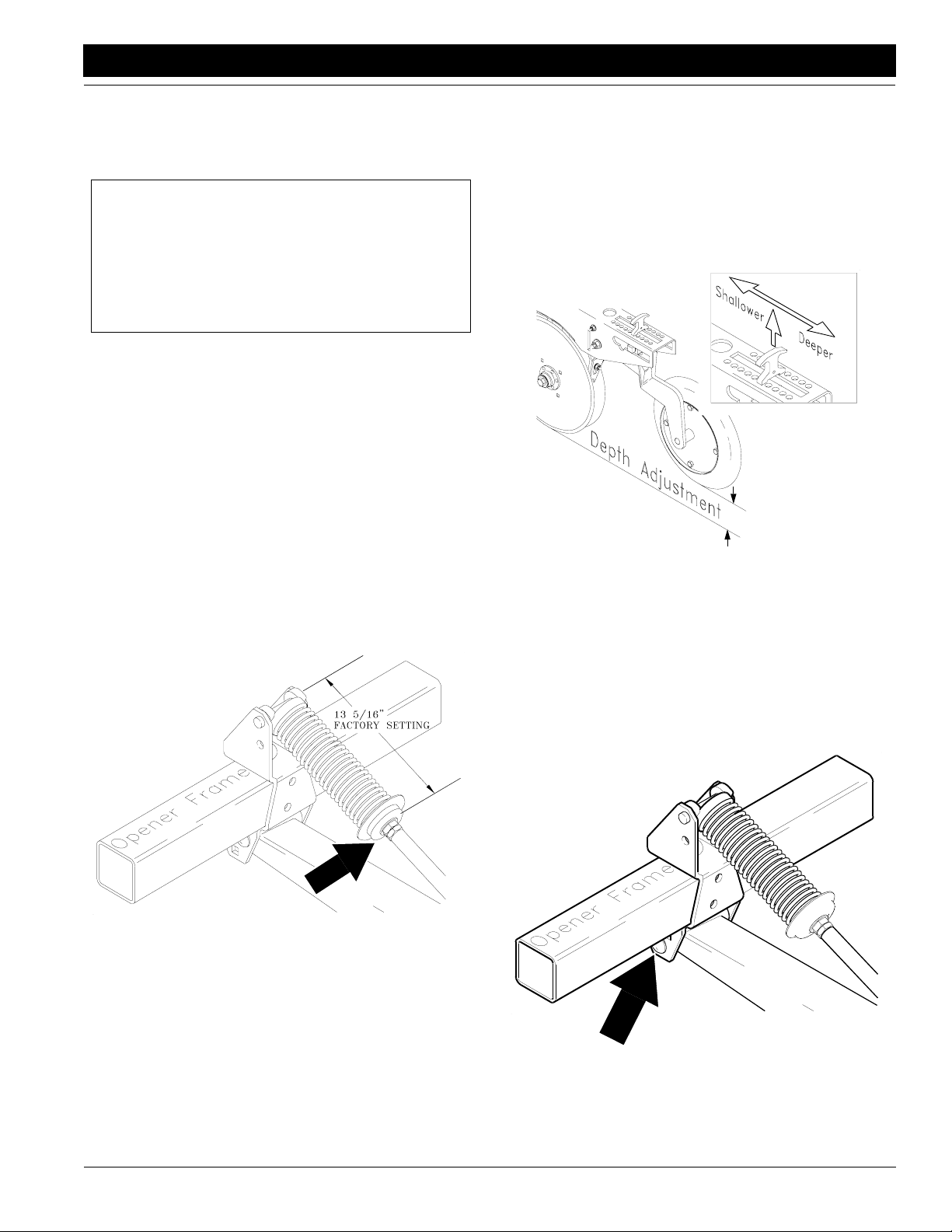 Shallower

Deeper

Depth Adjustment

13 5/16"
FACTORY SETTING

Opener Frame

Opener Frame