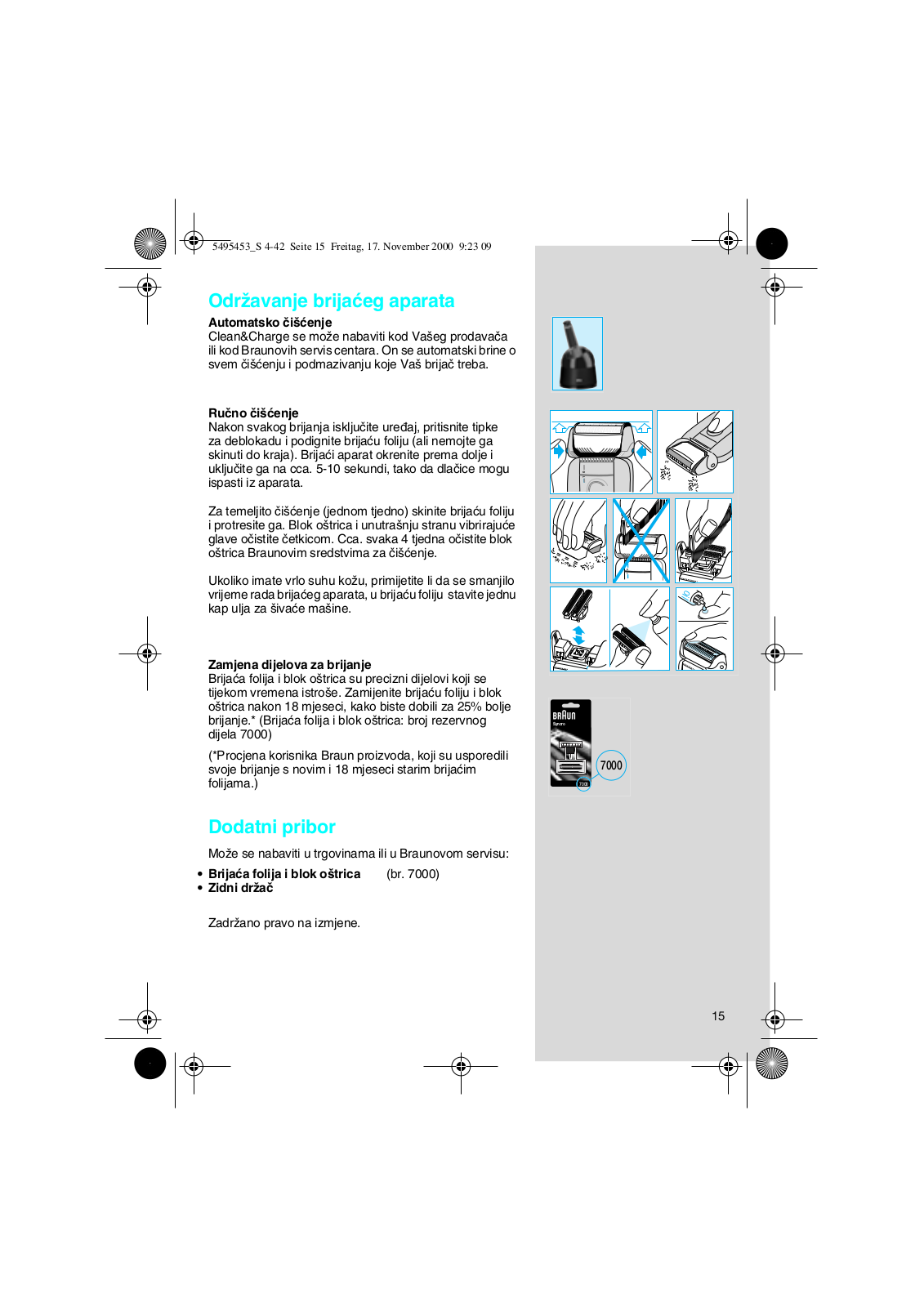 5495453_S 4-42 Seite 15 Freitag, 17. November 2000 9:23 09

Održavanje brijaćeg aparata

Automatsko čišćenje
Clean&Charge se može nabaviti kod Vašeg prodavača ili kod Braunovih servis centara. On se automatski brine o svem čišćenju i podmazivanju koje Vaš brijač treba.

Ručno čišćenje
Nakon svakog brijanja isključite uređaj, pritisnite tipke za deblokadu i podignite brijaću foliju (ali nemojte ga skinuti do kraja). Brijaći aparat okrenite prema dolje i uključite ga na cca. 5-10 sekundi, tako da dlačice mogu ispasti iz aparata.

Za temeljito čišćenje (jednom tjedno) skinite brijaću foliju i protresite ga. Blok oštrica i unutrašnju stranu vibrirajuće glave očistite četkicom. Cca. svaka 4 tjedna očistite blok oštrica Braunovim sredstvima za čišćenje.

Ukoliko imate vrlo suhu kožu, primijetite li da se smanjilo vrijeme rada brijaćeg aparata, u brijaću foliju stavite jednu kap ulja za šivaće mašine.

Zamjena dijelova za brijanje
Brijaća folija i blok oštrica su precizni dijelovi koji se tijekom vremena istroše. Zamijenite brijaću foliju i blok oštrica nakon 18 mjeseci, kako biste dobili za 25% bolje brijanje.* (Brijaća folija i blok oštrica: broj rezervnog dijela 7000)

(*Procjena korisnika Braun proizvoda, koji su usporedili svoje brijanje s novim i 18 mjeseci starim brijaćim folijama.)

Dodatni pribor

Može se nabaviti u trgovinama ili u Braunovom servisu:
• Brijaća folija i blok oštrica (br. 7000)
• Zidni držač

Zadržano pravo na izmjene.

BRAUN
Syncro
7000
7000

15