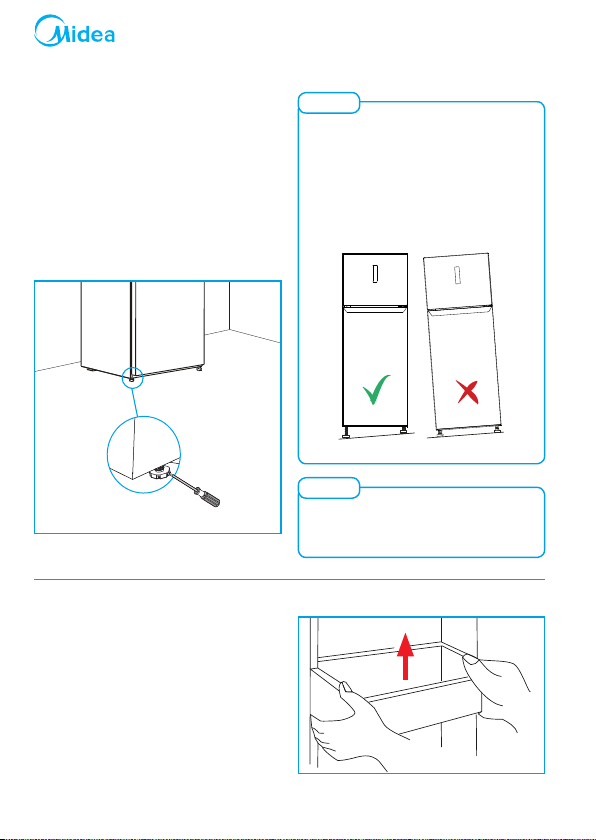 Midea