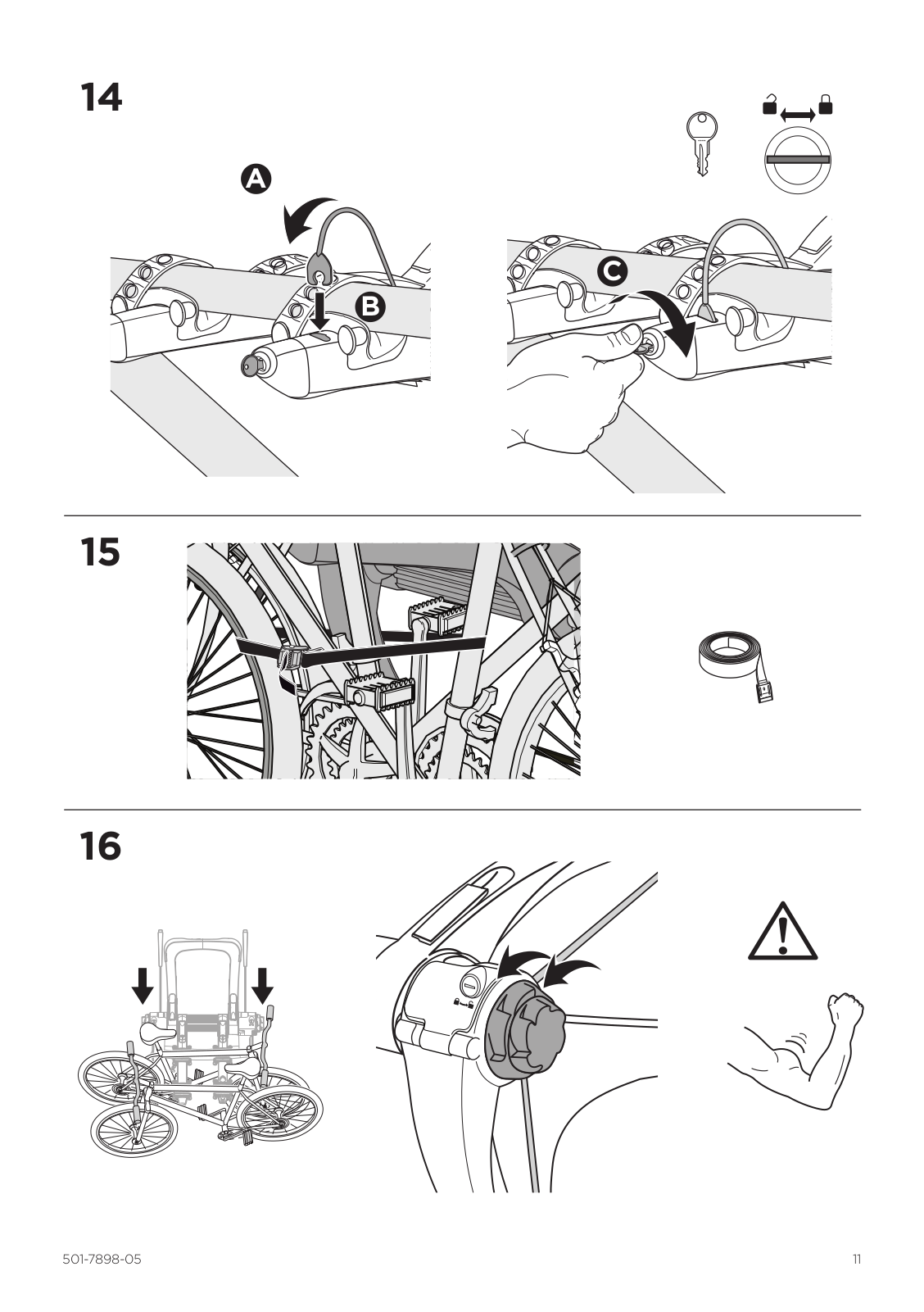 14

A

B

C

15

16

501-7898-05

11